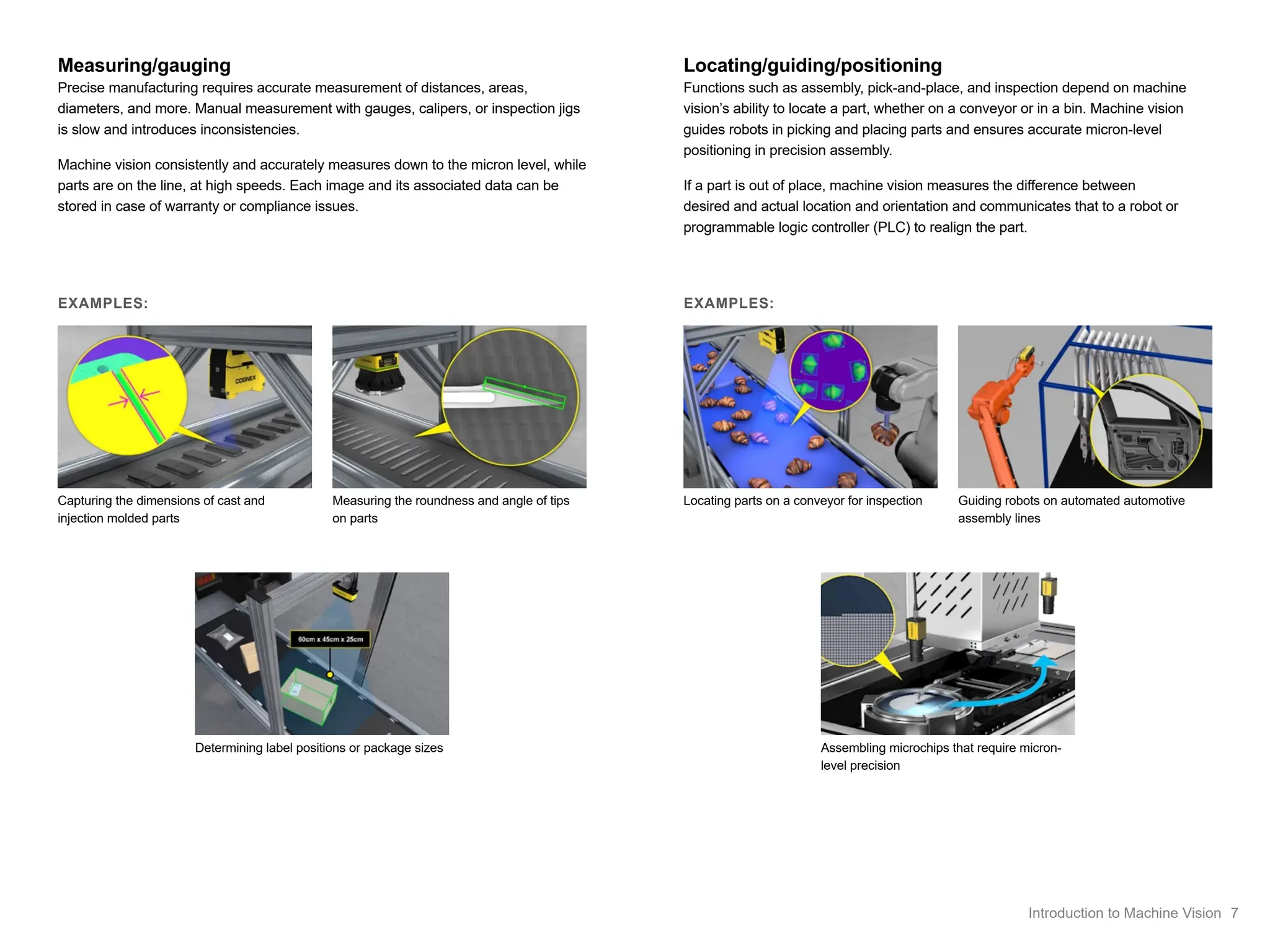 Measuring/gauging

Precise manufacturing requires accurate measurement of distances, areas, diameters, and more. Manual measurement with gauges, calipers, or inspection jigs is slow and introduces inconsistencies.

Machine vision consistently and accurately measures down to the micron level, while parts are on the line, at high speeds. Each image and its associated data can be stored in case of warranty or compliance issues.

EXAMPLES:

COGNEX

Capturing the dimensions of cast and injection molded parts

Measuring the roundness and angle of tips on parts

60cm x 45cm x 25cm

Determining label positions or package sizes

Locating/guiding/positioning

Functions such as assembly, pick-and-place, and inspection depend on machine vision's ability to locate a part, whether on a conveyor or in a bin. Machine vision guides robots in picking and placing parts and ensures accurate micron-level positioning in precision assembly.

If a part is out of place, machine vision measures the difference between desired and actual location and orientation and communicates that to a robot or programmable logic controller (PLC) to realign the part.

EXAMPLES:

Locating parts on a conveyor for inspection

Guiding robots on automated automotive assembly lines

Assembling microchips that require micron-level precision

Introduction to Machine Vision 7