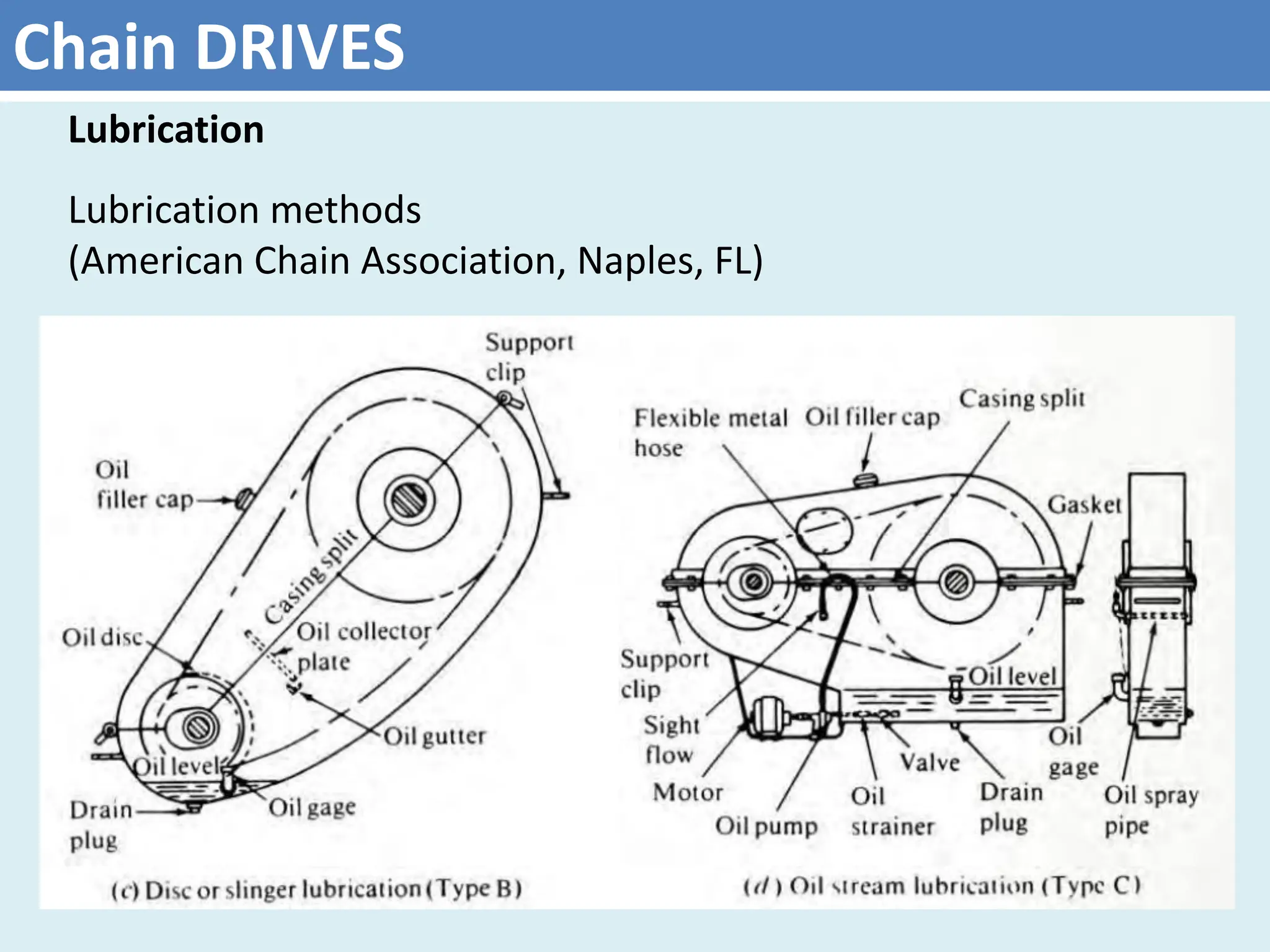 Chain DRIVES

Lubrication

Lubrication methods
(American Chain Association, Naples, FL)

Support clip

Oil filler cap

Casing split

Oil disc

Oil collector plate

Oil gutter

Oil level

Oil gage

Drain plug

(c) Disc or slinger lubrication (Type B)

Flexible metal hose

Oil filler cap

Casing split

Gasket

Support clip

Oil level

Sight flow

Motor

Oil pump

Oil strainer

Valve

Drain plug

Oil gage

Oil spray pipe

(d) Oil stream lubrication (Type C)