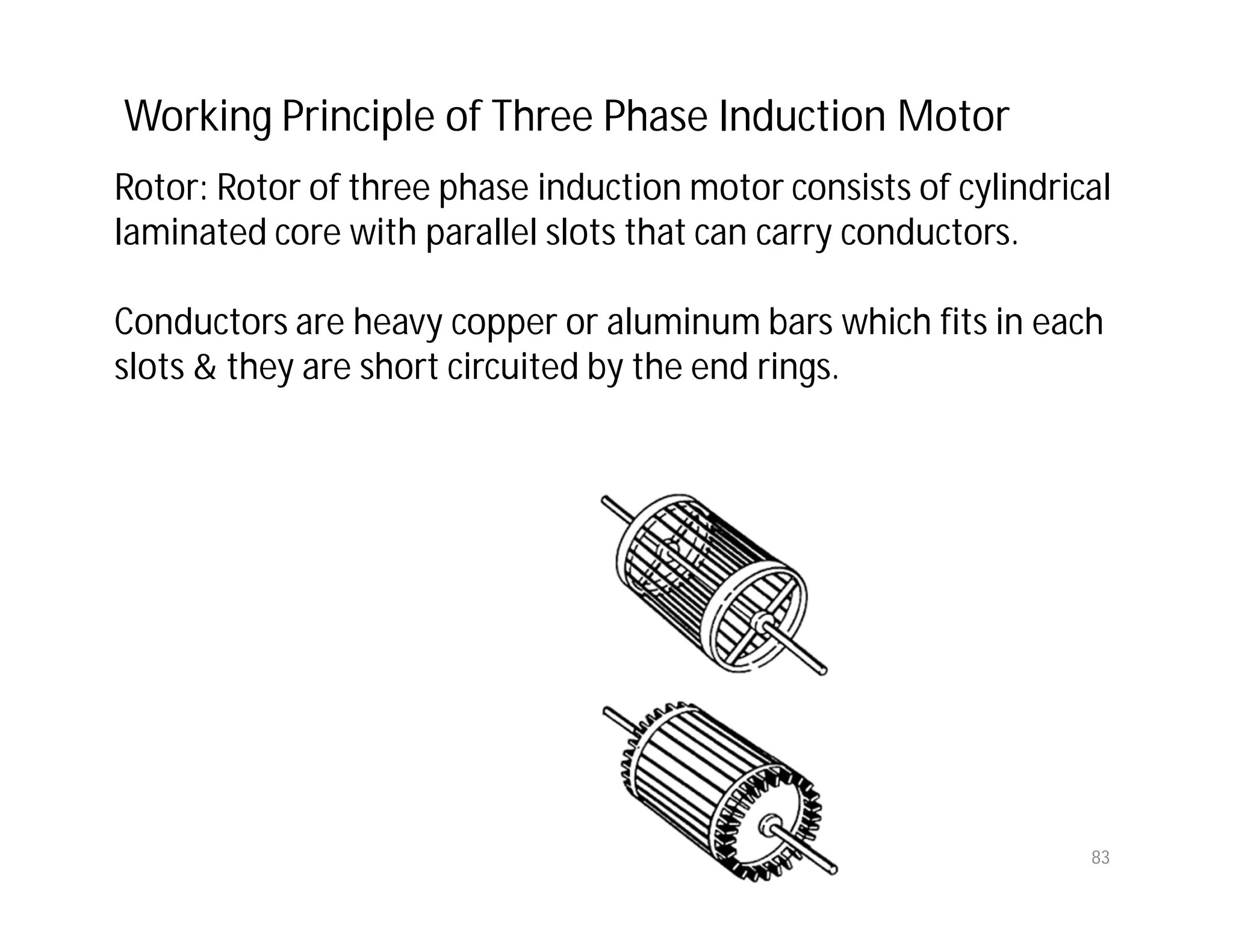 Working Principle of Three Phase Induction Motor

Rotor: Rotor of three phase induction motor consists of cylindrical laminated core with parallel slots that can carry conductors.

Conductors are heavy copper or aluminum bars which fits in each slots & they are short circuited by the end rings.

83