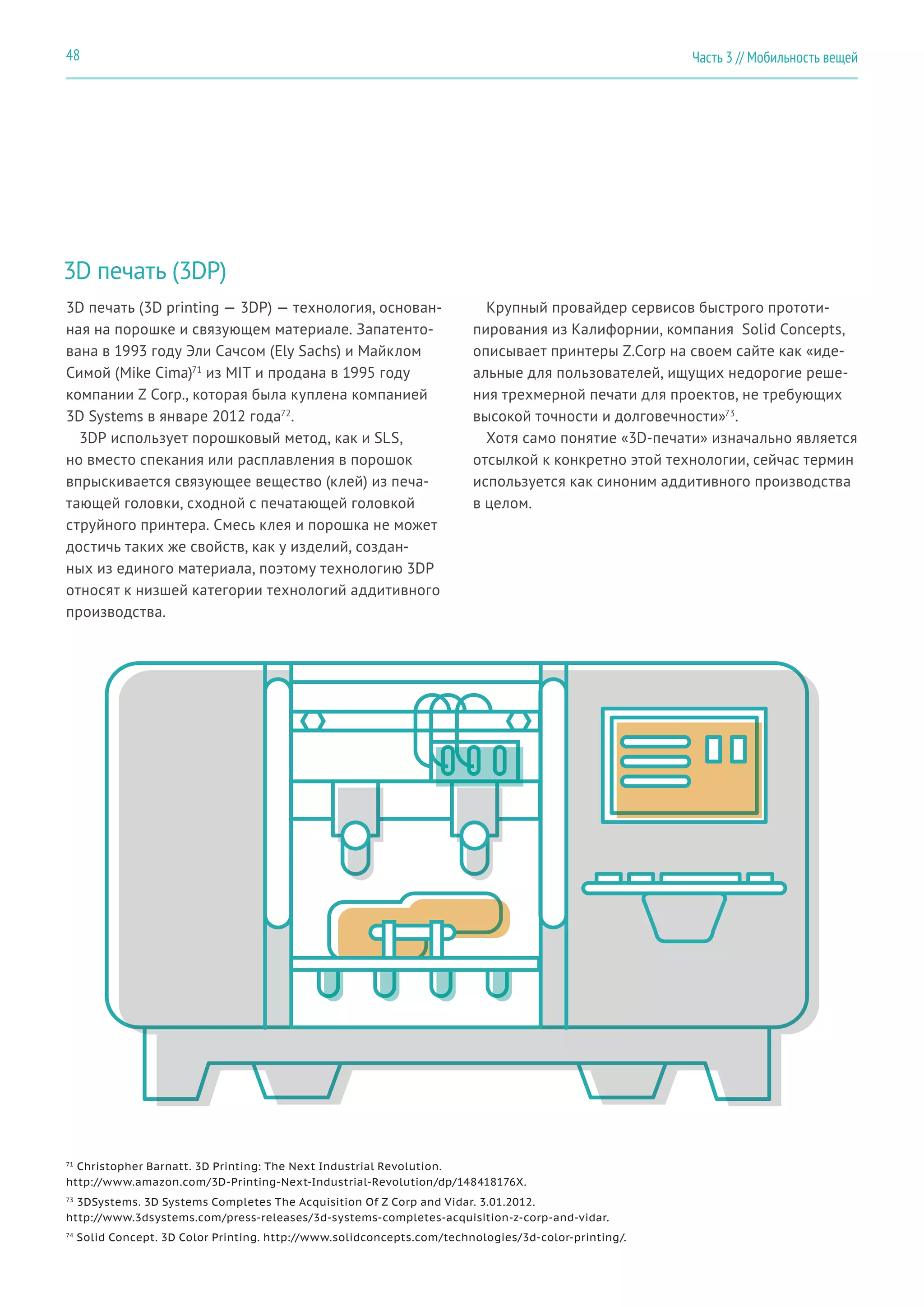 48

Часть 3 // Мобильность вещей

3D печать (3DP)

3D печать (3D printing — 3DP) — технология, основанная на порошке и связующем материале. Запатентована в 1993 году Эли Сачсом (Ely Sachs) и Майклом Симой (Mike Cima)$^{71}$ из MIT и продана в 1995 году компании Z Corp., которая была куплена компанией 3D Systems в январе 2012 года$^{72}$.

3DP использует порошковый метод, как и SLS, но вместо спекания или расплавления в порошок впрыскивается связующее вещество (клей) из печатающей головки, сходной с печатающей головкой струйного принтера. Смесь клея и порошка не может достичь таких же свойств, как у изделий, созданных из единого материала, поэтому технологию 3DP относят к низшей категории технологий аддитивного производства.

Крупный провайдер сервисов быстрого прототипирования из Калифорнии, компания Solid Concepts, описывает принтеры Z.Corp на своем сайте как «идеальные для пользователей, ищущих недорогие решения трехмерной печати для проектов, не требующих высокой точности и долговечности»$^{73}$.

Хотя само понятие «3D-печати» изначально является отсылкой к конкретно этой технологии, сейчас термин используется как синоним аддитивного производства в целом.

$^{71}$ Christopher Barnatt. 3D Printing: The Next Industrial Revolution. http://www.amazon.com/3D-Printing-Next-Industrial-Revolution/dp/148418176X.

$^{73}$ 3DSystems. 3D Systems Completes The Acquisition Of Z Corp and Vidar. 3.01.2012. http://www.3dsystems.com/press-releases/3d-systems-completes-acquisition-z-corp-and-vidar.

$^{74}$ Solid Concept. 3D Color Printing. http://www.solidconcepts.com/technologies/3d-color-printing/.