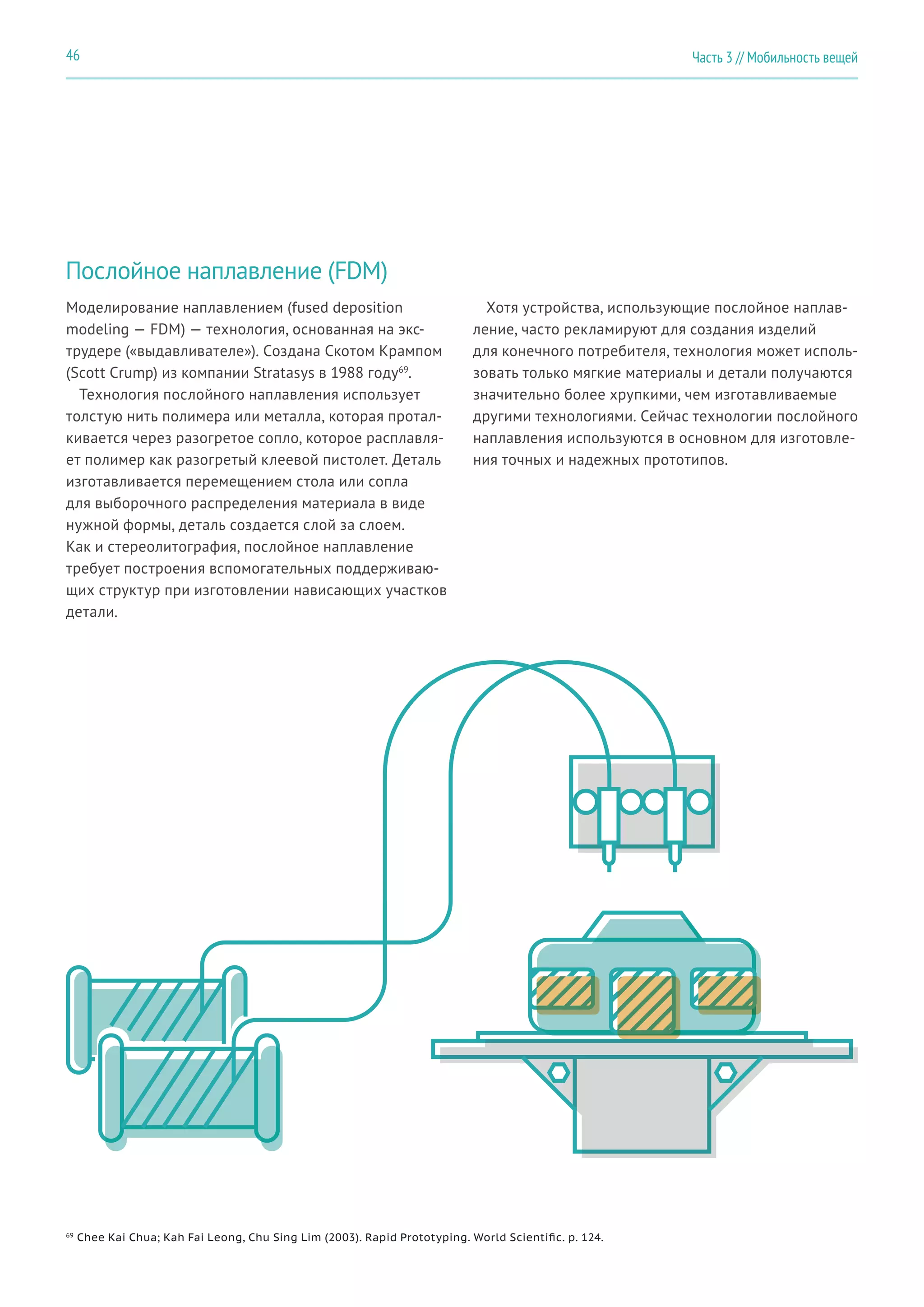 46

Часть 3 // Мобильность вещей

Послойное наплавление (FDM)

Моделирование наплавлением (fused deposition modeling — FDM) — технология, основанная на экструдере («выдавливателе»). Создана Скотом Крампом (Scott Crump) из компании Stratasys в 1988 году$^{69}$.

Технология послойного наплавления использует толстую нить полимера или металла, которая проталкивается через разогретое сопло, которое расплавляет полимер как разогретый клеевой пистолет. Деталь изготавливается перемещением стола или сопла для выборочного распределения материала в виде нужной формы, деталь создается слой за слоем. Как и стереолитография, послойное наплавление требует построения вспомогательных поддерживающих структур при изготовлении нависающих участков детали.

Хотя устройства, использующие послойное наплавление, часто рекламируют для создания изделий для конечного потребителя, технология может использовать только мягкие материалы и детали получаются значительно более хрупкими, чем изготавливаемые другими технологиями. Сейчас технологии послойного наплавления используются в основном для изготовления точных и надежных прототипов.

$^{69}$ Chee Kai Chua; Kah Fai Leong, Chu Sing Lim (2003). Rapid Prototyping. World Scientific. p. 124.