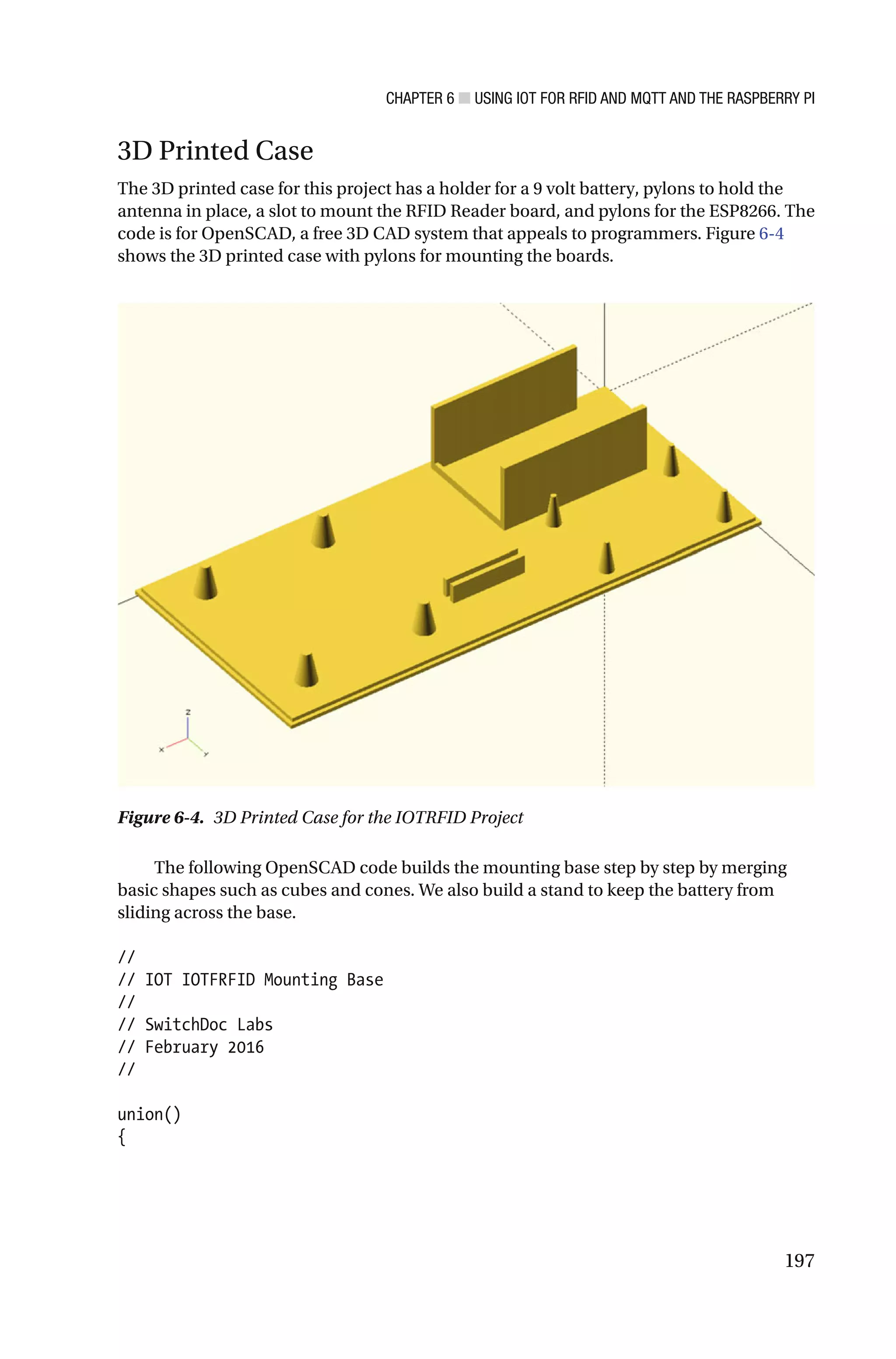 CHAPTER 6 ■ USING IOT FOR RFID AND MQTT AND THE RASPBERRY PI

3D Printed Case

The 3D printed case for this project has a holder for a 9 volt battery, pylons to hold the antenna in place, a slot to mount the RFID Reader board, and pylons for the ESP8266. The code is for OpenSCAD, a free 3D CAD system that appeals to programmers. Figure 6-4 shows the 3D printed case with pylons for mounting the boards.

z
x
y

Figure 6-4. 3D Printed Case for the IOTRFID Project

The following OpenSCAD code builds the mounting base step by step by merging basic shapes such as cubes and cones. We also build a stand to keep the battery from sliding across the base.

//
// IOT IOTFRFID Mounting Base
//
// SwitchDoc Labs
// February 2016
//

union()
{

197