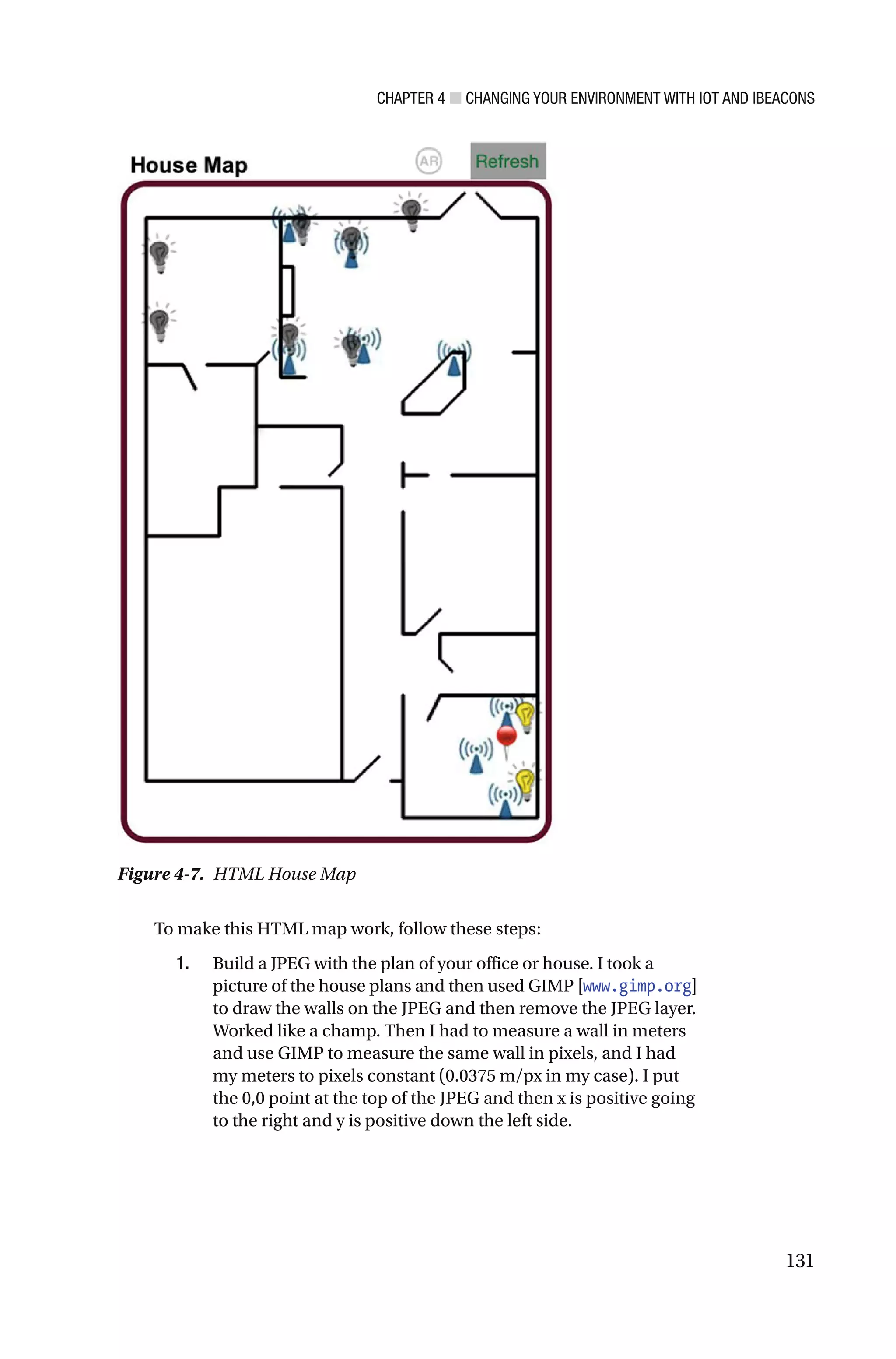 CHAPTER 4 ■ CHANGING YOUR ENVIRONMENT WITH IOT AND IBEACONS

House Map

AR

Refresh

Figure 4-7. HTML House Map

To make this HTML map work, follow these steps:

1. Build a JPEG with the plan of your office or house. I took a picture of the house plans and then used GIMP [www.gimp.org] to draw the walls on the JPEG and then remove the JPEG layer. Worked like a champ. Then I had to measure a wall in meters and use GIMP to measure the same wall in pixels, and I had my meters to pixels constant (0.0375 m/px in my case). I put the 0,0 point at the top of the JPEG and then x is positive going to the right and y is positive down the left side.

131