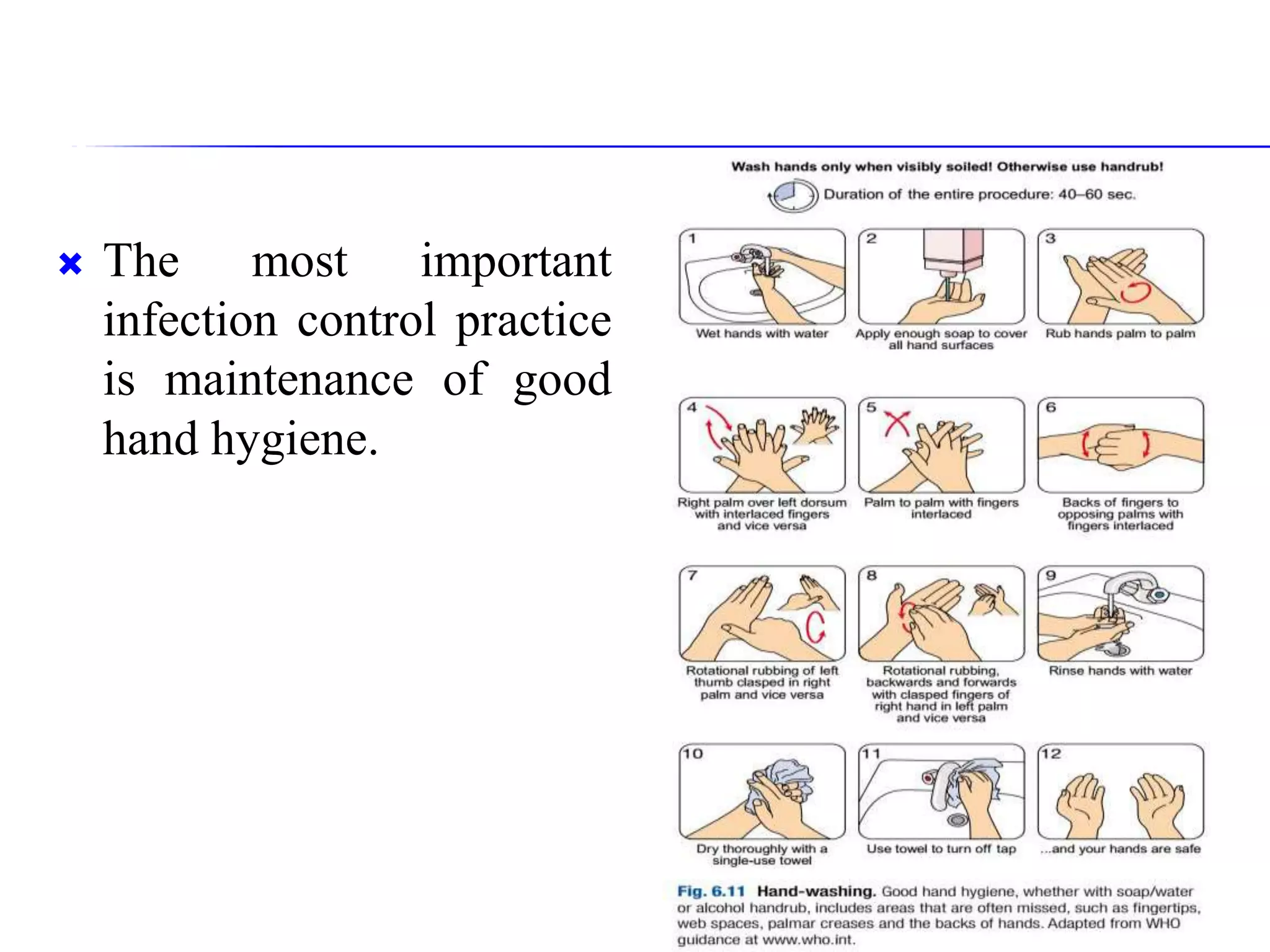 The most important infection control practice is maintenance of good hand hygiene.

Wash hands only when visibly soiled! Otherwise use handrub!

Duration of the entire procedure: 40–60 sec.

1
Wet hands with water

2
Apply enough soap to cover all hand surfaces

3
Rub hands palm to palm

4
Right palm over left dorsum with interlaced fingers and vice versa

5
Palm to palm with fingers interlaced

6
Backs of fingers to opposing palms with fingers interlaced

7
Rotational rubbing of left thumb clasped in right palm and vice versa

8
Rotational rubbing, backwards and forwards with clasped fingers of right hand in left palm and vice versa

9
Rinse hands with water

10
Dry thoroughly with a single-use towel

11
Use towel to turn off tap

12
...and your hands are safe

Fig. 6.11 Hand-washing. Good hand hygiene, whether with soap/water or alcohol handrub, includes areas that are often missed, such as fingertips, web spaces, palmar creases and the backs of hands. Adapted from WHO guidance at www.who.int.