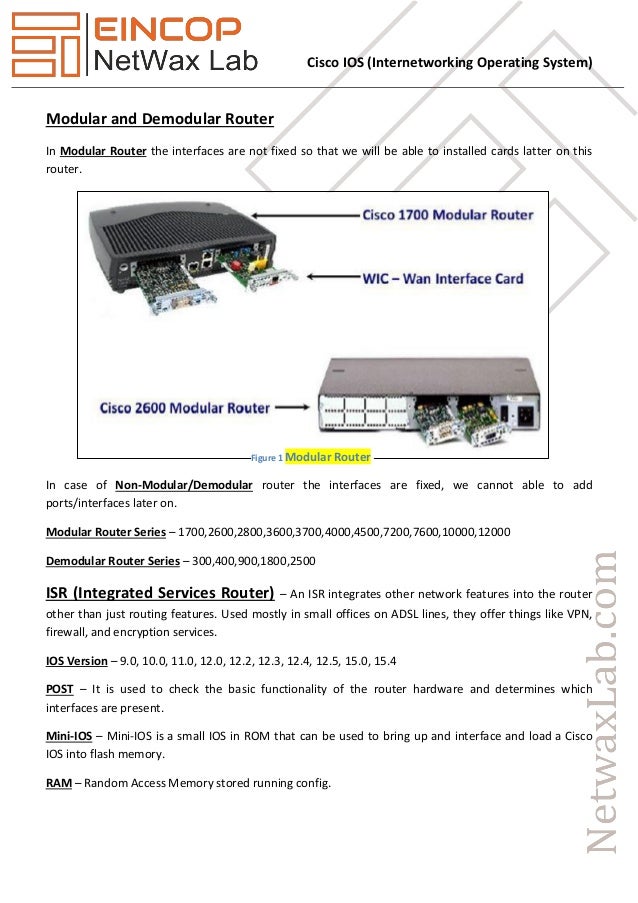 EINCOP
NetWax Lab

Cisco IOS (Internetworking Operating System)

Modular and Demodular Router

In Modular Router the interfaces are not fixed so that we will be able to installed cards latter on this router.

Cisco 1700 Modular Router

WIC – Wan Interface Card

Cisco 2600 Modular Router

Figure 1 Modular Router

In case of Non-Modular/Demodular router the interfaces are fixed, we cannot able to add ports/interfaces later on.

Modular Router Series – 1700,2600,2800,3600,3700,4000,4500,7200,7600,10000,12000

Demodular Router Series – 300,400,900,1800,2500

ISR (Integrated Services Router) – An ISR integrates other network features into the router other than just routing features. Used mostly in small offices on ADSL lines, they offer things like VPN, firewall, and encryption services.

IOS Version – 9.0, 10.0, 11.0, 12.0, 12.2, 12.3, 12.4, 12.5, 15.0, 15.4

POST – It is used to check the basic functionality of the router hardware and determines which interfaces are present.

Mini-IOS – Mini-IOS is a small IOS in ROM that can be used to bring up and interface and load a Cisco IOS into flash memory.

RAM – Random Access Memory stored running config.

NetwaxLab.com