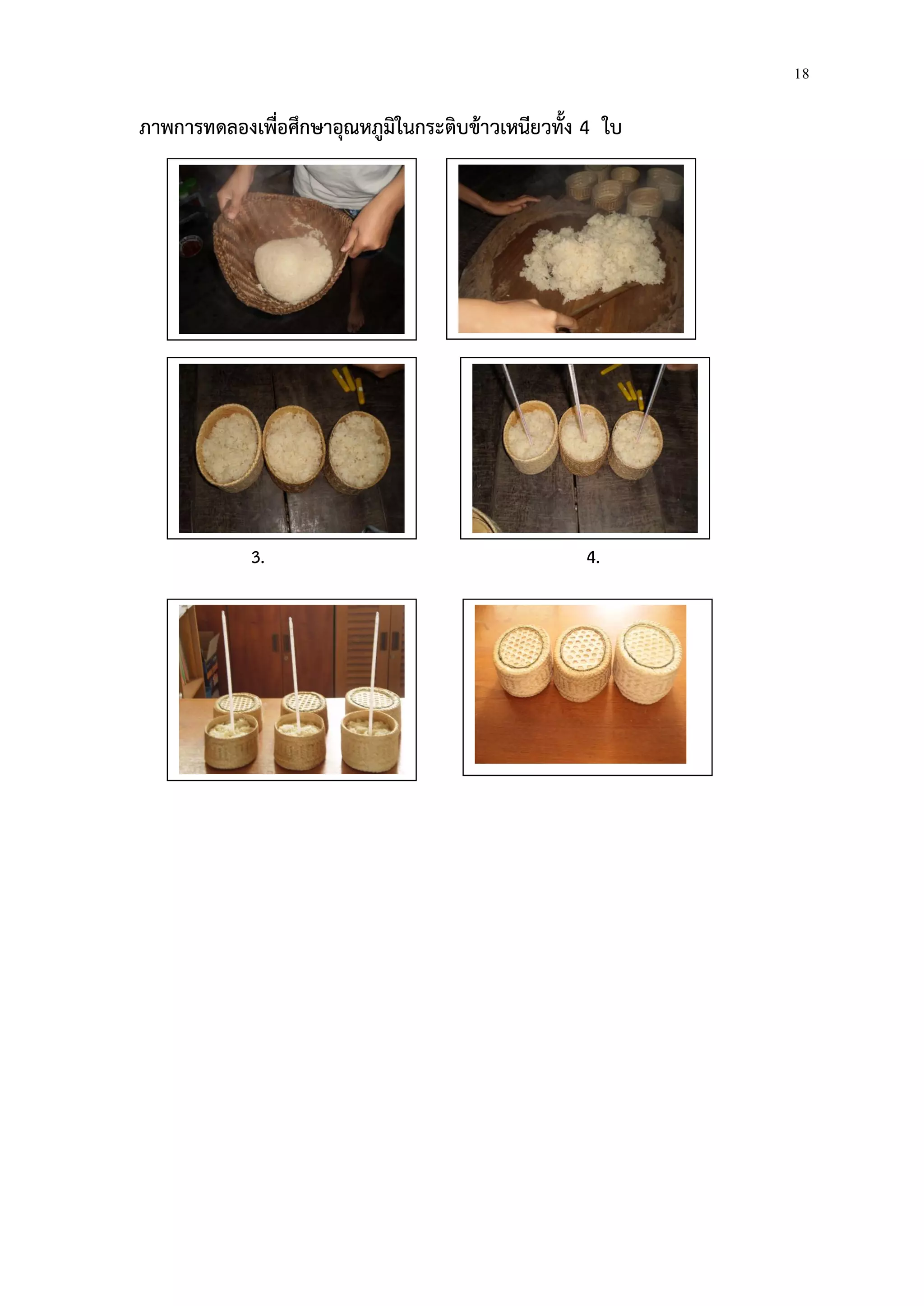 18

ภาพการทดลองเพื่อศึกษาอุณหภูมิในกระติบข้าวเหนียวทั้ง 4 ใบ

3.

4.