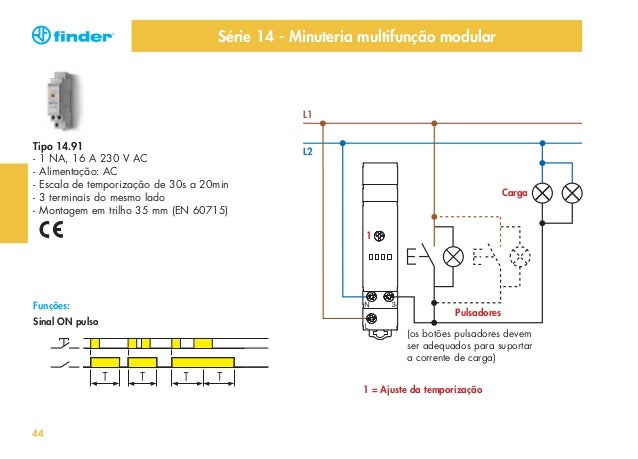 finder

Série 14 - Minuteria multifunção modular

Tipo 14.91
- 1 NA, 16 A 230 V AC
- Alimentação: AC
- Escala de temporização de 30s a 20min
- 3 terminais do mesmo lado
- Montagem em trilho 35 mm (EN 60715)

CE

Funções:
Sinal ON pulso

T T T T

L1
L2

Carga

1

N 3
L

Pulsadores

(os botões pulsadores devem ser adequados para suportar a corrente de carga)

1 = Ajuste da temporização

44