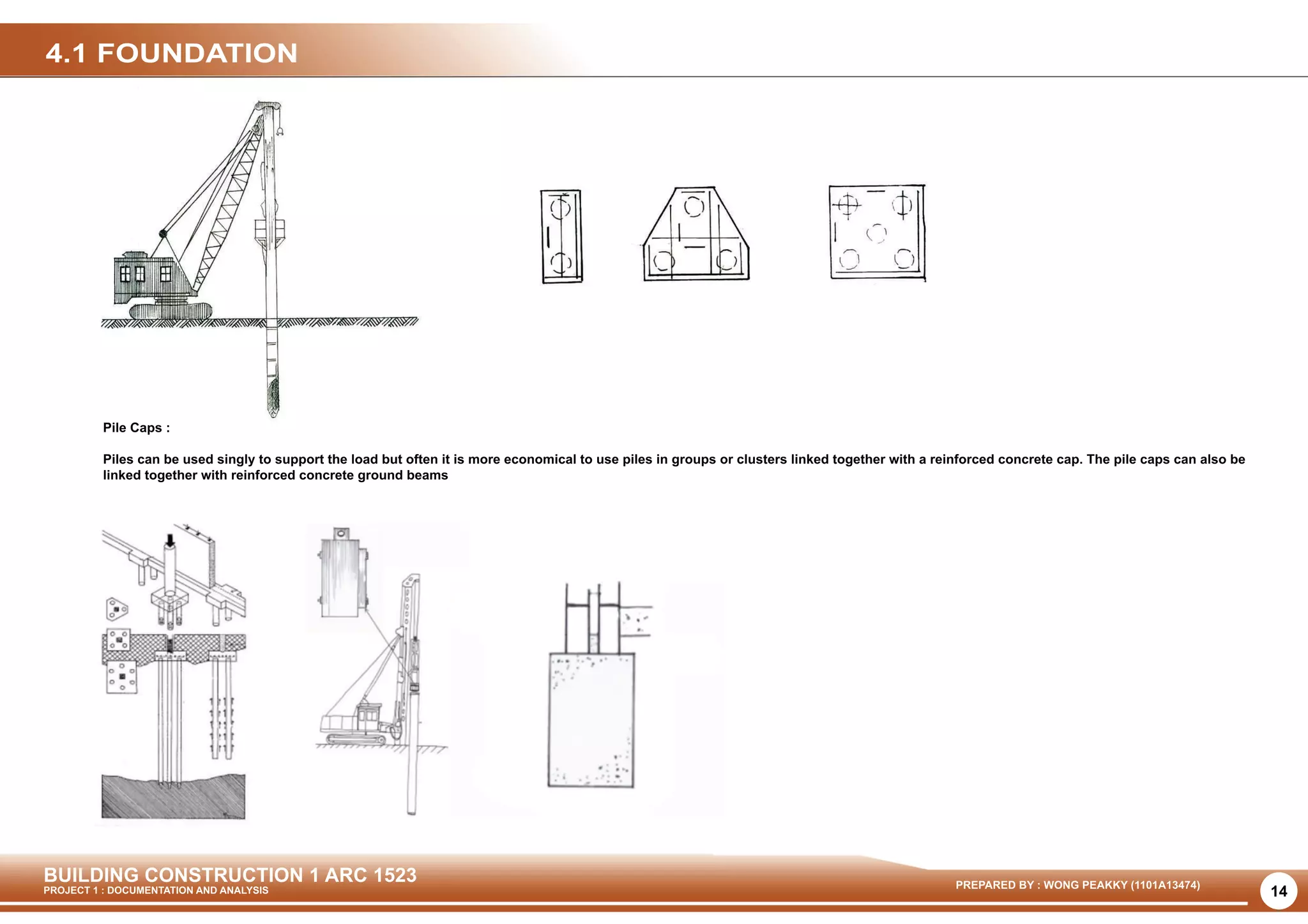 4.1 FOUNDATION

Pile Caps :

Piles can be used singly to support the load but often it is more economical to use piles in groups or clusters linked together with a reinforced concrete cap. The pile caps can also be linked together with reinforced concrete ground beams

BUILDING CONSTRUCTION 1 ARC 1523
PROJECT 1 : DOCUMENTATION AND ANALYSIS

PREPARED BY : WONG PEAKKY (1101A13474)

14