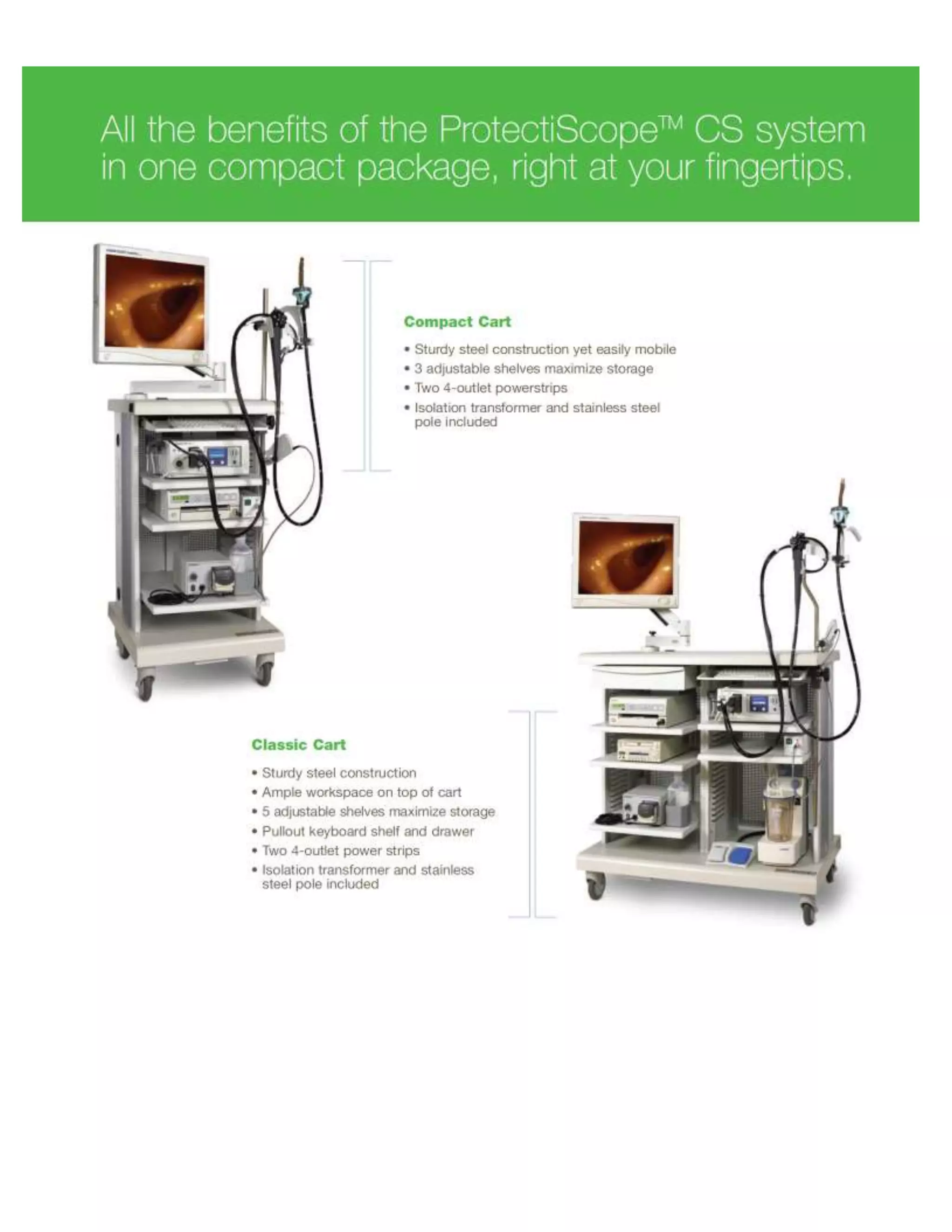 All the benefits of the ProtectiScope™ CS system in one compact package, right at your fingertips.

Compact Cart

• Sturdy steel construction yet easily mobile
• 3 adjustable shelves maximize storage
• Two 4-outlet powerstrips
• Isolation transformer and stainless steel pole included

Classic Cart

• Sturdy steel construction
• Ample workspace on top of cart
• 5 adjustable shelves maximize storage
• Pullout keyboard shelf and drawer
• Two 4-outlet power strips
• Isolation transformer and stainless steel pole included