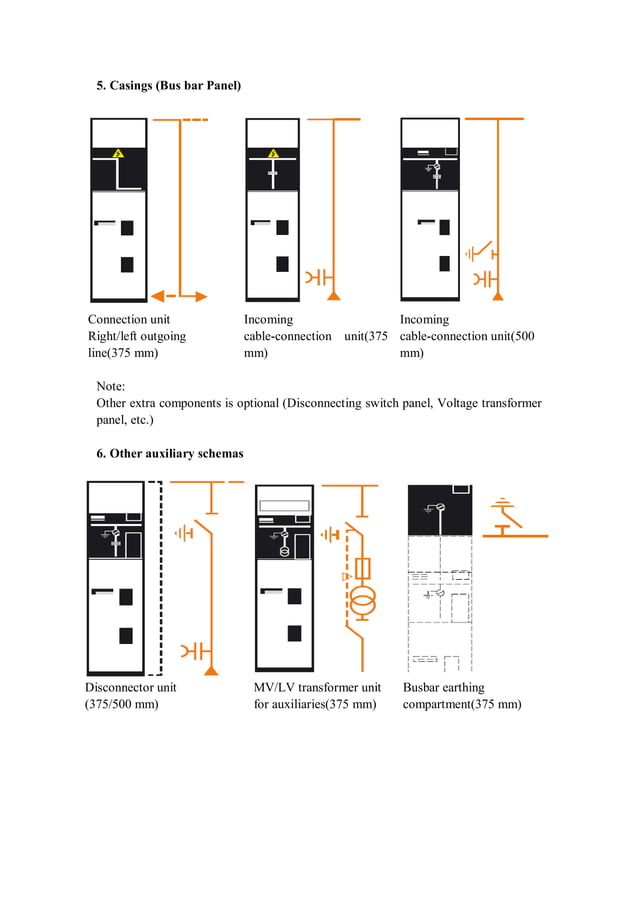 5. Casings (Bus bar Panel)

Connection unit
Right/left outgoing line(375 mm)

Incoming cable-connection unit(375 mm)

Incoming cable-connection unit(500 mm)

Note:
Other extra components is optional (Disconnecting switch panel, Voltage transformer panel, etc.)

6. Other auxiliary schemas

Disconnector unit (375/500 mm)

MV/LV transformer unit for auxiliaries(375 mm)

Busbar earthing compartment(375 mm)