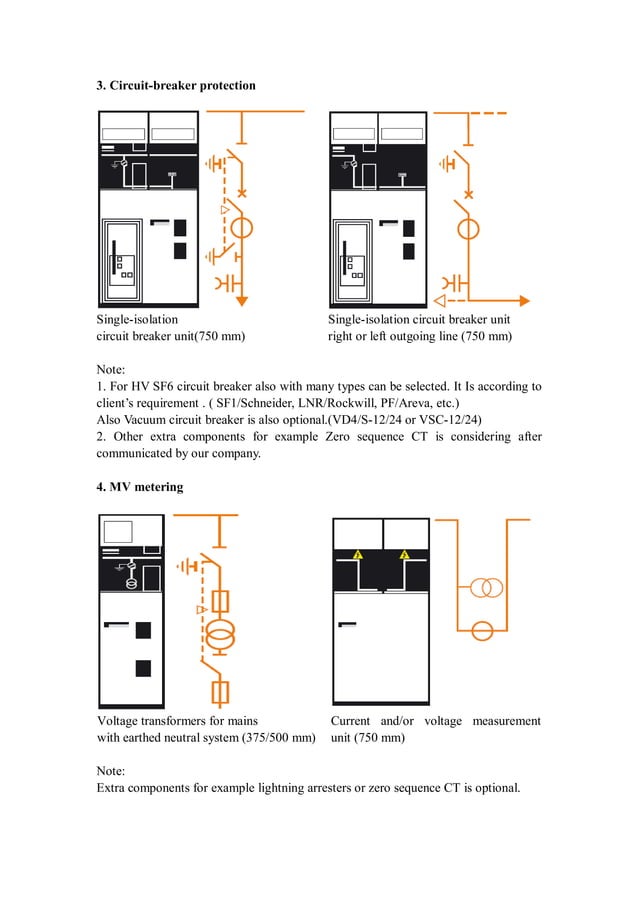 3. Circuit-breaker protection

Single-isolation circuit breaker unit(750 mm)

Single-isolation circuit breaker unit right or left outgoing line (750 mm)

Note:
1. For HV SF6 circuit breaker also with many types can be selected. It Is according to client's requirement . ( SF1/Schneider, LNR/Rockwill, PF/Areva, etc.)
Also Vacuum circuit breaker is also optional.(VD4/S-12/24 or VSC-12/24)
2. Other extra components for example Zero sequence CT is considering after communicated by our company.

4. MV metering

Voltage transformers for mains with earthed neutral system (375/500 mm)

Current and/or voltage measurement unit (750 mm)

Note:
Extra components for example lightning arresters or zero sequence CT is optional.