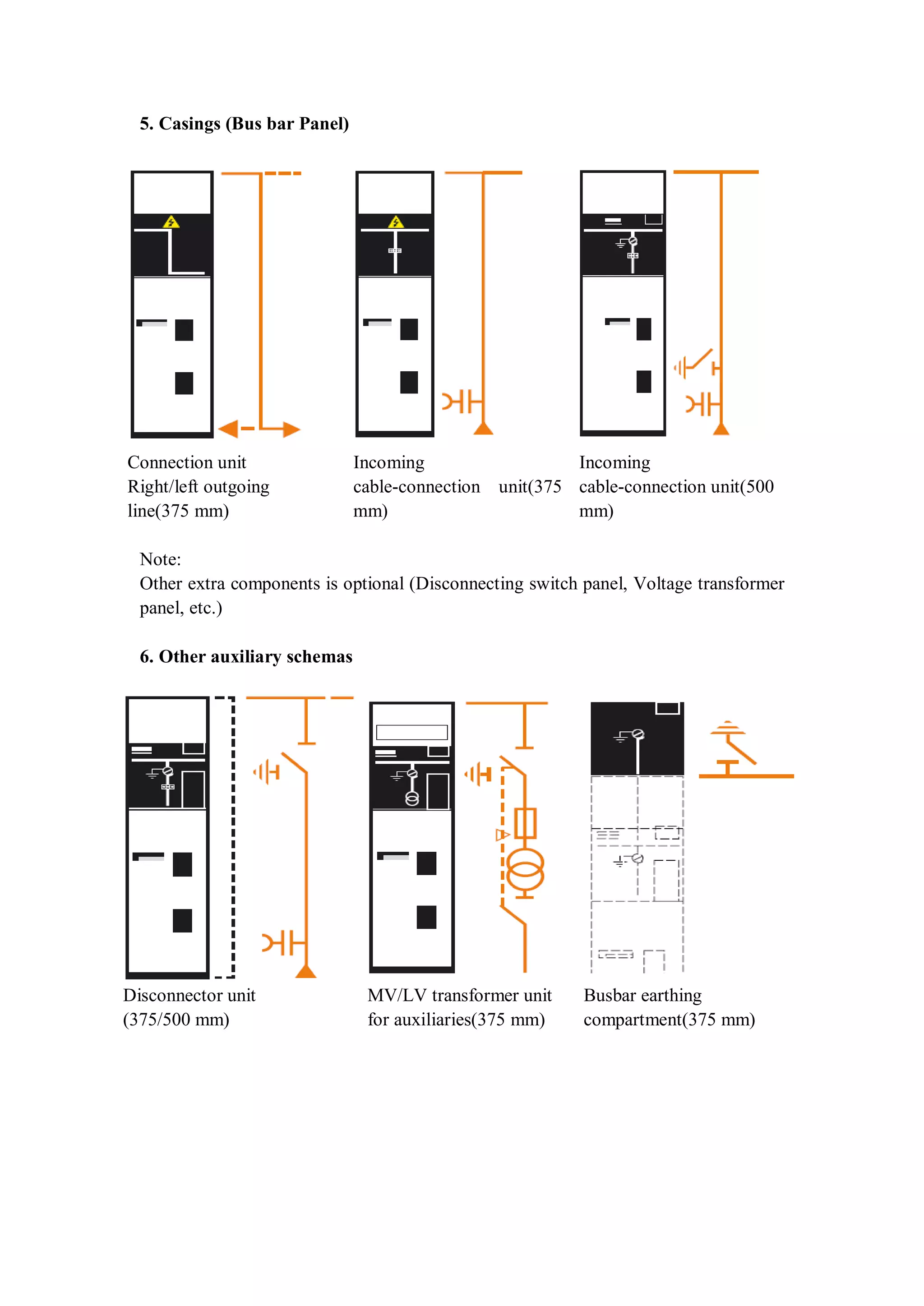 5. Casings (Bus bar Panel)

Connection unit Right/left outgoing line(375 mm)

Incoming cable-connection unit(375 mm)

Incoming cable-connection unit(500 mm)

Note:
Other extra components is optional (Disconnecting switch panel, Voltage transformer panel, etc.)

6. Other auxiliary schemas

Disconnector unit (375/500 mm)

MV/LV transformer unit for auxiliaries(375 mm)

Busbar earthing compartment(375 mm)