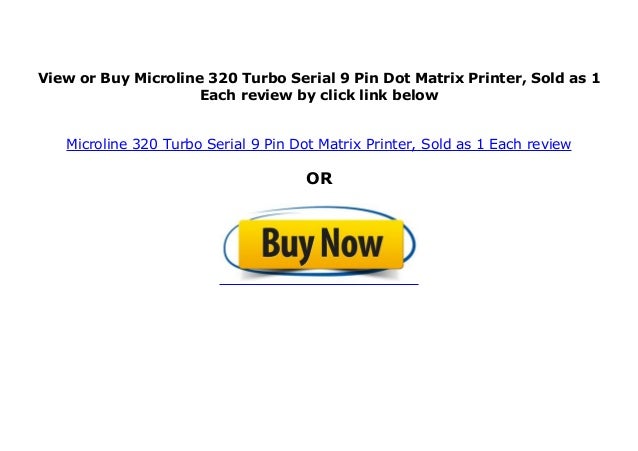 View or Buy Microline 320 Turbo Serial 9 Pin Dot Matrix Printer, Sold as 1 Each review by click link below

Microline 320 Turbo Serial 9 Pin Dot Matrix Printer, Sold as 1 Each review

OR

Buy Now