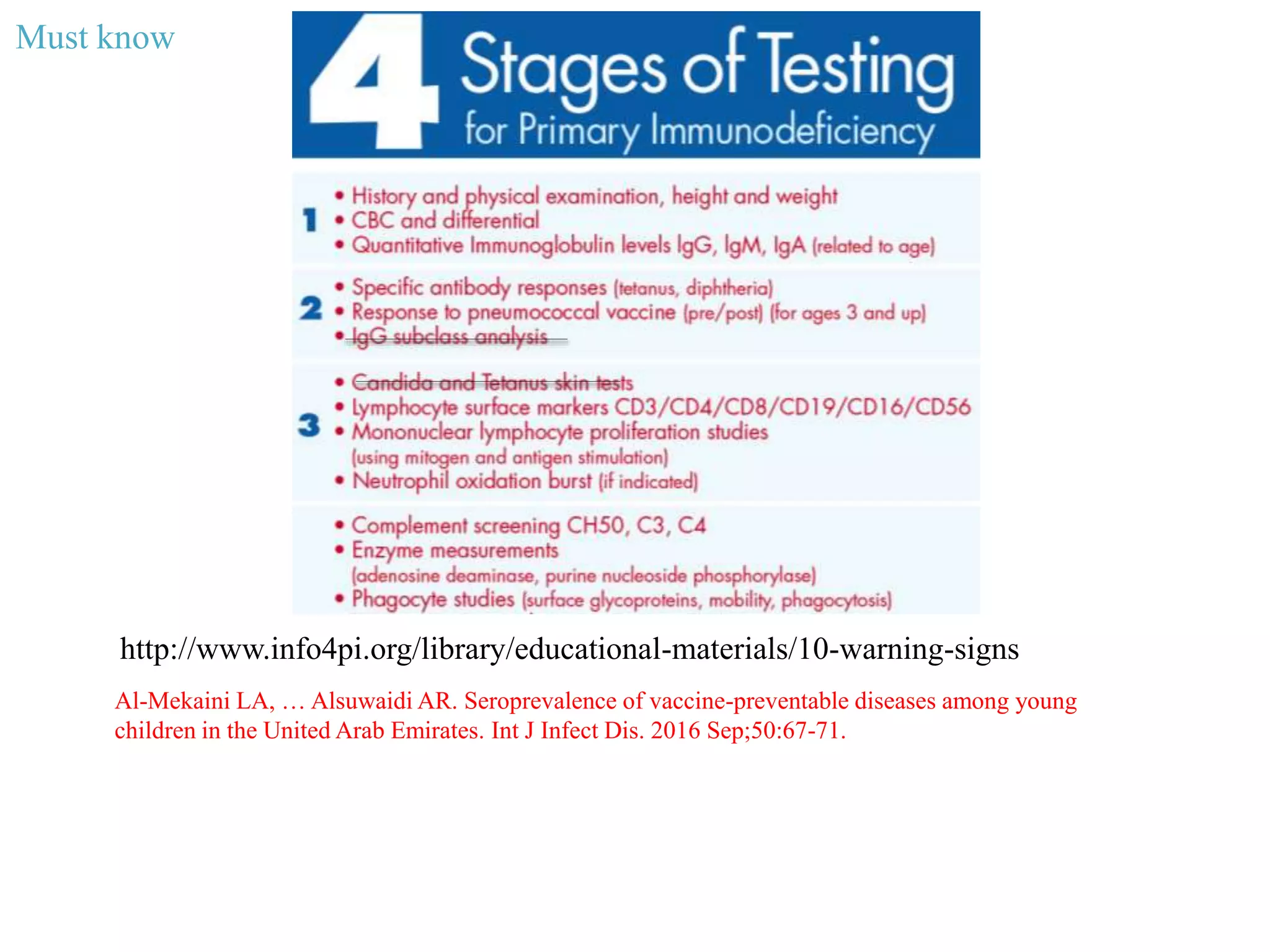 Must know

4 Stages of Testing for Primary Immunodeficiency

1
• History and physical examination, height and weight
• CBC and differential
• Quantitative Immunoglobulin levels IgG, IgM, IgA (related to age)

2
• Specific antibody responses (tetanus, diphtheria)
• Response to pneumococcal vaccine (pre/post) (for ages 3 and up)
• IgG subclass analysis

3
• Candida and Tetanus skin tests
• Lymphocyte surface markers CD3/CD4/CD8/CD19/CD16/CD56
• Mononuclear lymphocyte proliferation studies (using mitogen and antigen stimulation)
• Neutrophil oxidation burst (if indicated)

• Complement screening CH50, C3, C4
• Enzyme measurements (adenosine deaminase, purine nucleoside phosphorylase)
• Phagocyte studies (surface glycoproteins, mobility, phagocytosis)

http://www.info4pi.org/library/educational-materials/10-warning-signs

Al-Mekaini LA, … Alsuwaidi AR. Seroprevalence of vaccine-preventable diseases among young children in the United Arab Emirates. Int J Infect Dis. 2016 Sep;50:67-71.