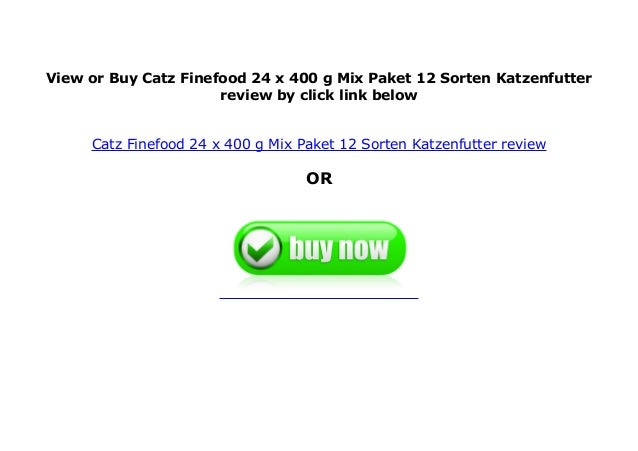 View or Buy Catz Finefood 24 x 400 g Mix Paket 12 Sorten Katzenfutter review by click link below

Catz Finefood 24 x 400 g Mix Paket 12 Sorten Katzenfutter review

OR

buy now