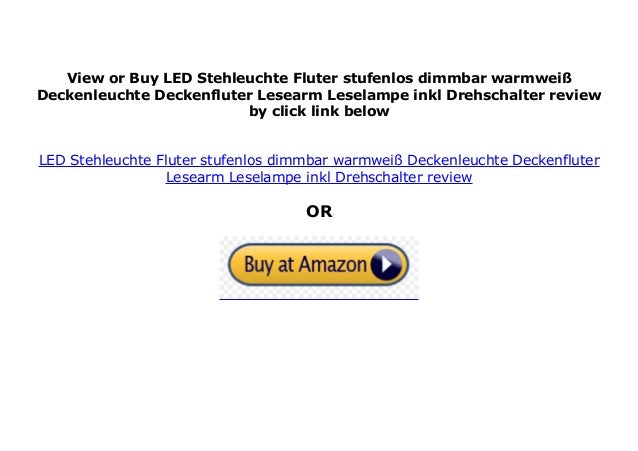 View or Buy LED Stehleuchte Fluter stufenlos dimmbar warmweiß Deckenleuchte Deckenfluter Lesearm Leselampe inkl Drehschalter review by click link below

LED Stehleuchte Fluter stufenlos dimmbar warmweiß Deckenleuchte Deckenfluter Lesearm Leselampe inkl Drehschalter review

OR

Buy at Amazon