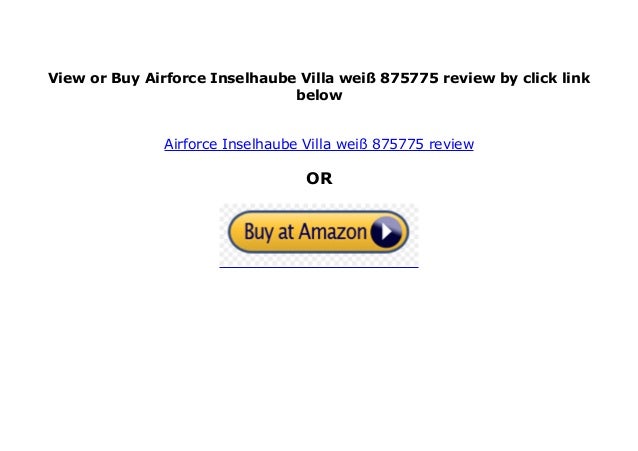 View or Buy Airforce Inselhaube Villa weiß 875775 review by click link below

Airforce Inselhaube Villa weiß 875775 review

OR

Buy at Amazon