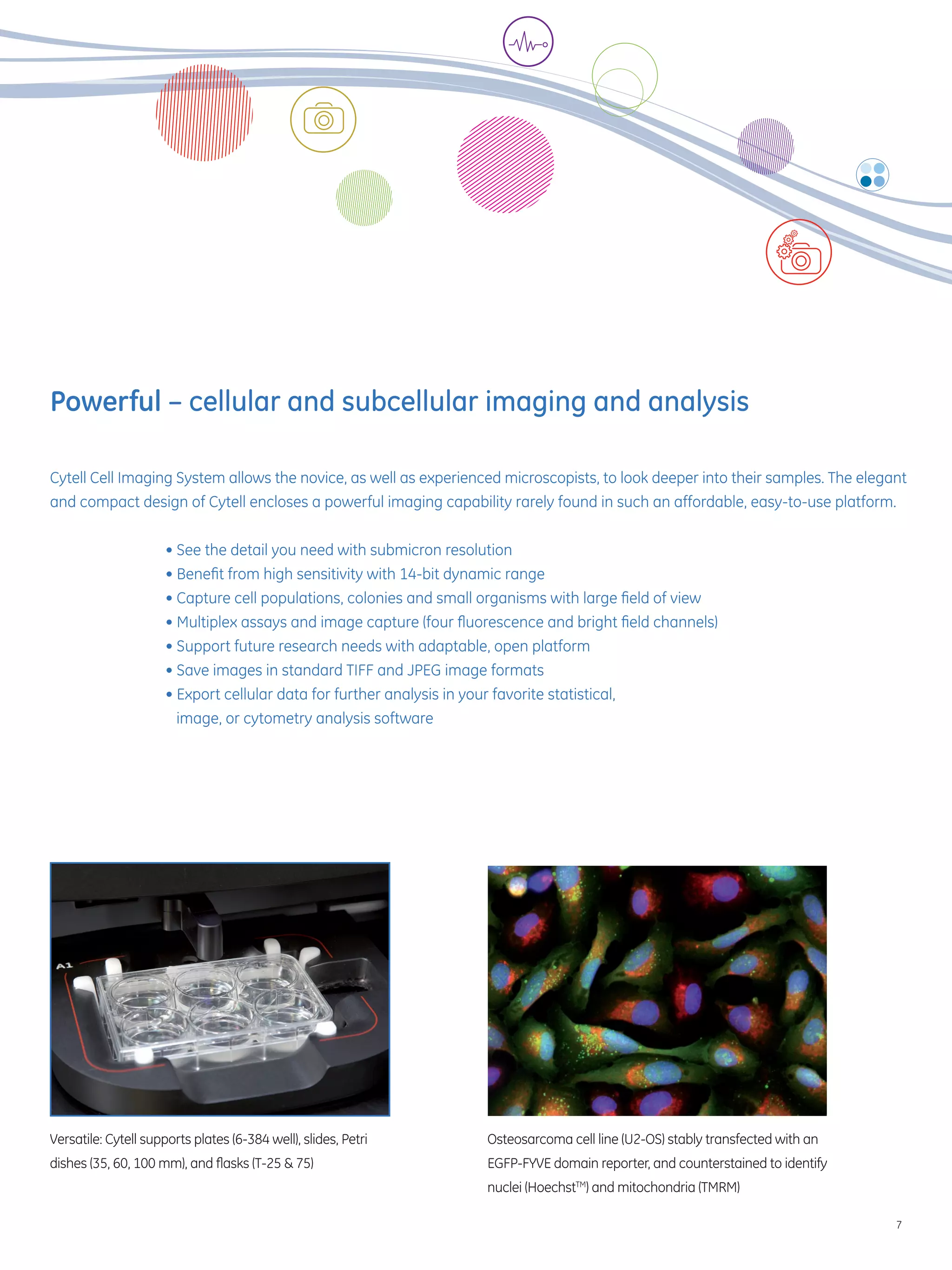 Powerful – cellular and subcellular imaging and analysis

Cytell Cell Imaging System allows the novice, as well as experienced microscopists, to look deeper into their samples. The elegant and compact design of Cytell encloses a powerful imaging capability rarely found in such an affordable, easy-to-use platform.

• See the detail you need with submicron resolution
• Benefit from high sensitivity with 14-bit dynamic range
• Capture cell populations, colonies and small organisms with large field of view
• Multiplex assays and image capture (four fluorescence and bright field channels)
• Support future research needs with adaptable, open platform
• Save images in standard TIFF and JPEG image formats
• Export cellular data for further analysis in your favorite statistical, image, or cytometry analysis software

A1

Versatile: Cytell supports plates (6-384 well), slides, Petri dishes (35, 60, 100 mm), and flasks (T-25 & 75)

Osteosarcoma cell line (U2-OS) stably transfected with an EGFP-FYVE domain reporter, and counterstained to identify nuclei (Hoechst™) and mitochondria (TMRM)

7