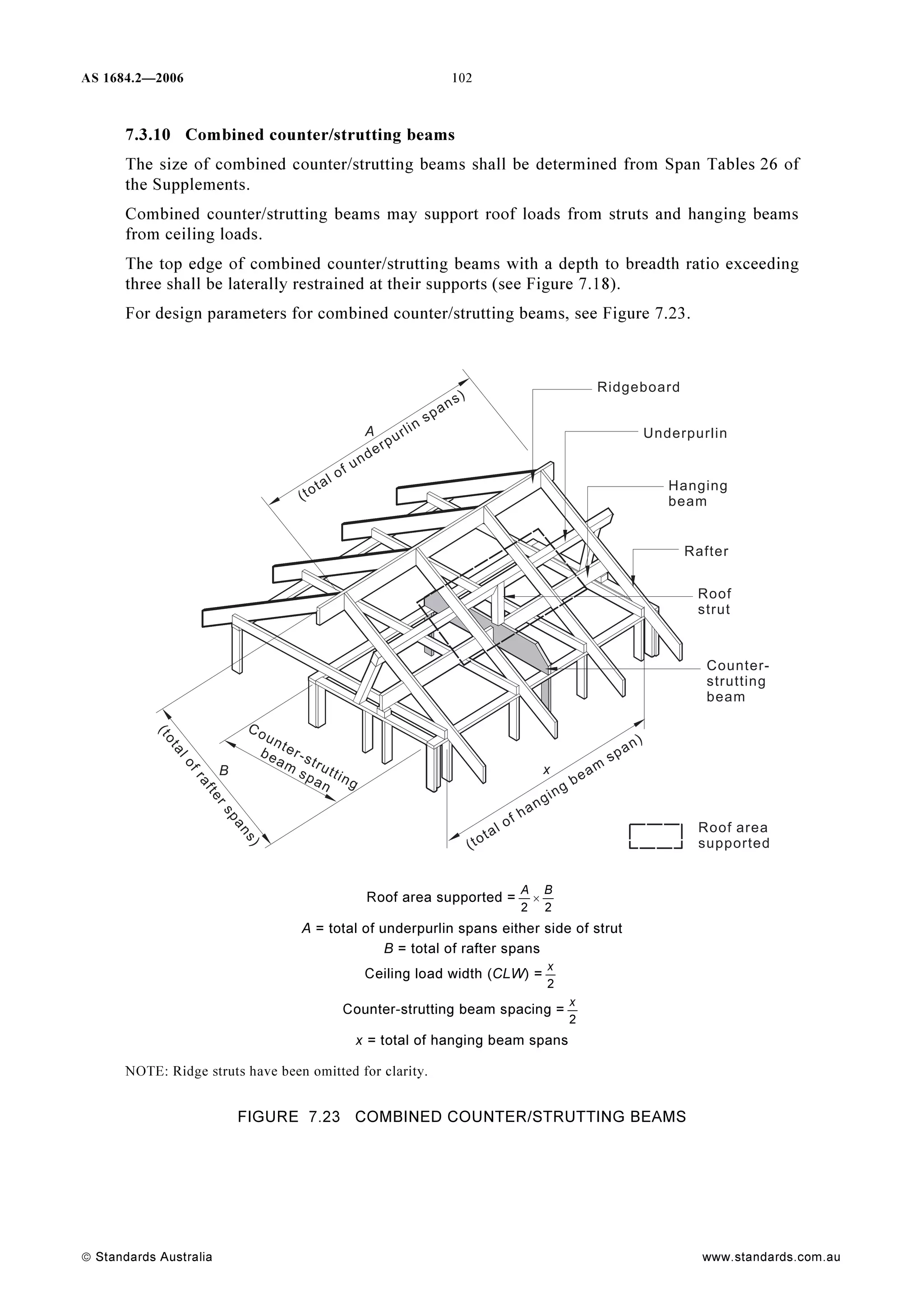 AS 1684.2—2006 102

7.3.10 Combined counter/strutting beams

The size of combined counter/strutting beams shall be determined from Span Tables 26 of the Supplements.

Combined counter/strutting beams may support roof loads from struts and hanging beams from ceiling loads.

The top edge of combined counter/strutting beams with a depth to breadth ratio exceeding three shall be laterally restrained at their supports (see Figure 7.18).

For design parameters for combined counter/strutting beams, see Figure 7.23.

A
(total of underpurlin spans)

Ridgeboard

Underpurlin

Hanging beam

Rafter

Roof strut

Counter-strutting beam

B
(total of rafter spans)

Counter-strutting beam span

x
(total of hanging beam span)

Roof area supported

Roof area supported = $\frac{A}{2} \times \frac{B}{2}$

$A$ = total of underpurlin spans either side of strut

$B$ = total of rafter spans

Ceiling load width ($CLW$) = $\frac{x}{2}$

Counter-strutting beam spacing = $\frac{x}{2}$

$x$ = total of hanging beam spans

NOTE: Ridge struts have been omitted for clarity.

FIGURE 7.23 COMBINED COUNTER/STRUTTING BEAMS

© Standards Australia www.standards.com.au