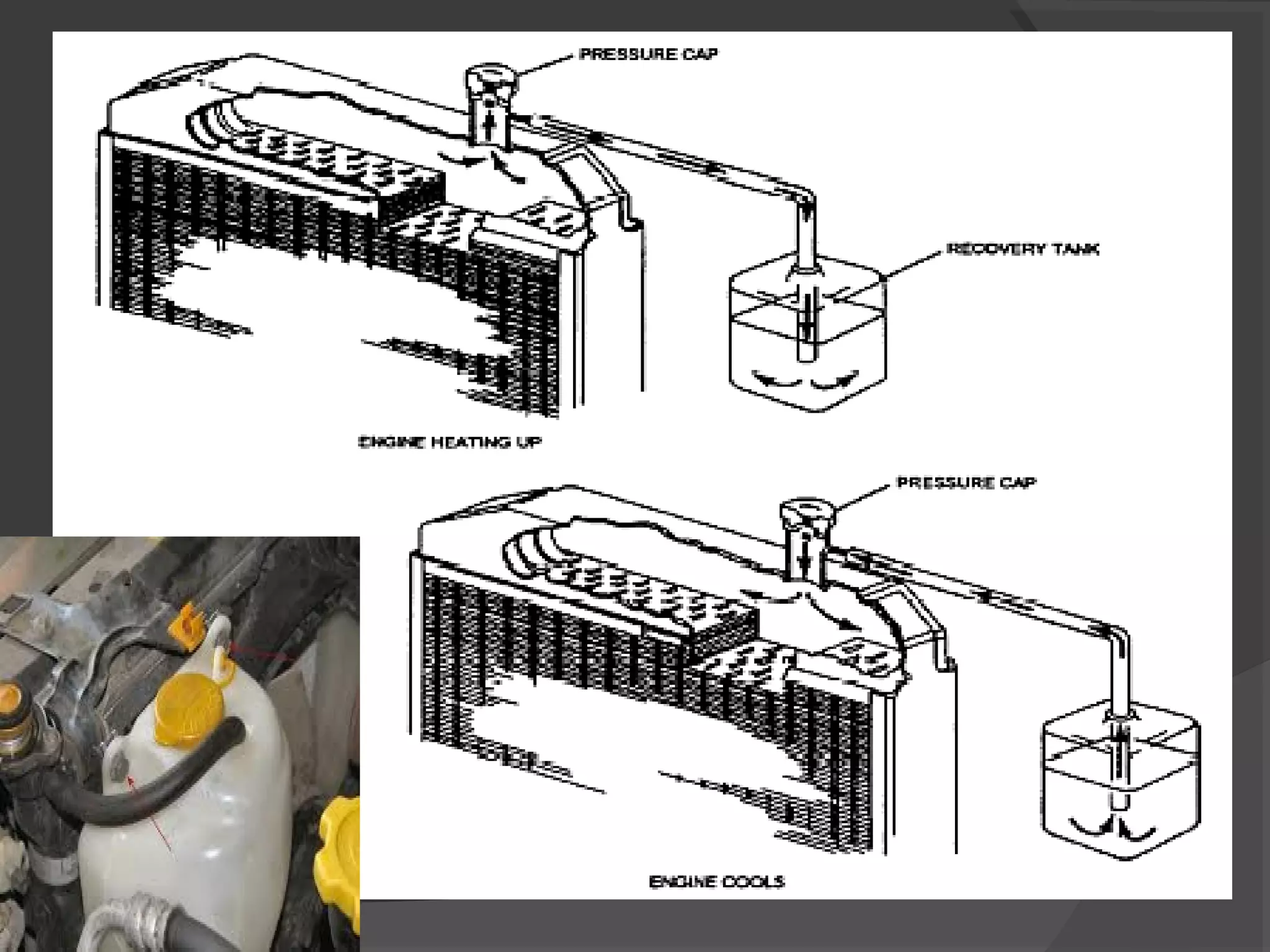 PRESSURE CAP

RECOVERY TANK

ENGINE HEATING UP

PRESSURE CAP

ENGINE COOLS