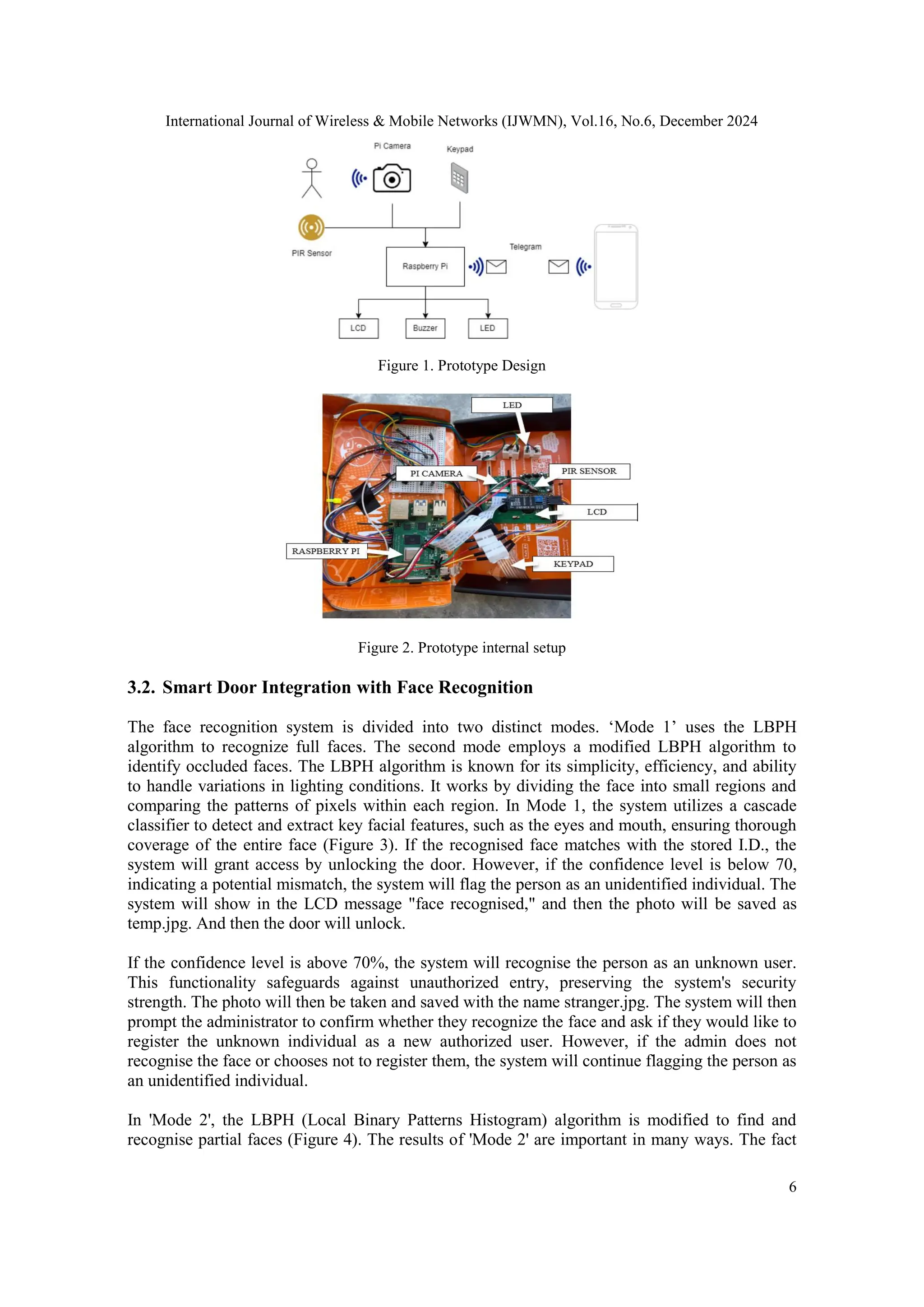 International Journal of Wireless & Mobile Networks (IJWMN), Vol.16, No.6, December 2024

Pi Camera

Keypad

PIR Sensor

Raspberry Pi

Telegram

LCD

Buzzer

LED

Figure 1. Prototype Design

LED

PI CAMERA

PIR SENSOR

LCD

RASPBERRY PI

KEYPAD

Figure 2. Prototype internal setup

3.2. Smart Door Integration with Face Recognition

The face recognition system is divided into two distinct modes. ‘Mode 1’ uses the LBPH algorithm to recognize full faces. The second mode employs a modified LBPH algorithm to identify occluded faces. The LBPH algorithm is known for its simplicity, efficiency, and ability to handle variations in lighting conditions. It works by dividing the face into small regions and comparing the patterns of pixels within each region. In Mode 1, the system utilizes a cascade classifier to detect and extract key facial features, such as the eyes and mouth, ensuring thorough coverage of the entire face (Figure 3). If the recognised face matches with the stored I.D., the system will grant access by unlocking the door. However, if the confidence level is below 70, indicating a potential mismatch, the system will flag the person as an unidentified individual. The system will show in the LCD message "face recognised," and then the photo will be saved as temp.jpg. And then the door will unlock.

If the confidence level is above 70%, the system will recognise the person as an unknown user. This functionality safeguards against unauthorized entry, preserving the system's security strength. The photo will then be taken and saved with the name stranger.jpg. The system will then prompt the administrator to confirm whether they recognize the face and ask if they would like to register the unknown individual as a new authorized user. However, if the admin does not recognise the face or chooses not to register them, the system will continue flagging the person as an unidentified individual.

In 'Mode 2', the LBPH (Local Binary Patterns Histogram) algorithm is modified to find and recognise partial faces (Figure 4). The results of 'Mode 2' are important in many ways. The fact

6