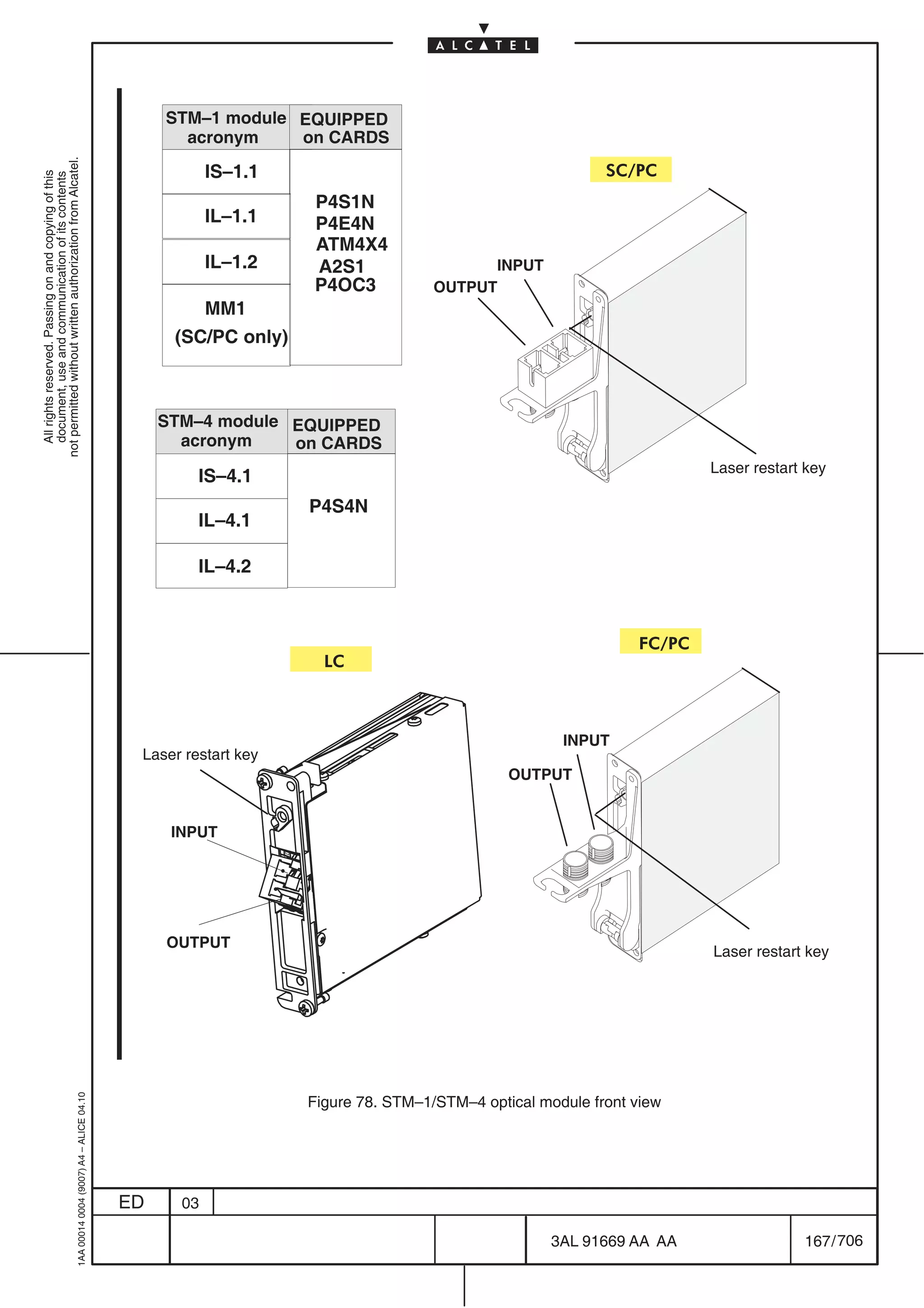 ALCATEL

All rights reserved. Passing on and copying of this document, use and communication of its contents not permitted without written authorization from Alcatel.

| STM–1 module acronym | EQUIPPED on CARDS |
|---|---|
| IS–1.1 | P4S1N P4E4N ATM4X4 A2S1 P4OC3 |
| IL–1.1 | |
| IL–1.2 | |
| MM1 (SC/PC only) | |

| STM–4 module acronym | EQUIPPED on CARDS |
|---|---|
| IS–4.1 | P4S4N |
| IL–4.1 | |
| IL–4.2 | |

SC/PC

INPUT

OUTPUT

Laser restart key

LC

Laser restart key

INPUT

OUTPUT

FC/PC

INPUT

OUTPUT

Laser restart key

Figure 78. STM–1/STM–4 optical module front view

1AA 00014 0004 (9007) A4 – ALICE 04.10

ED 03

3AL 91669 AA AA

167/706