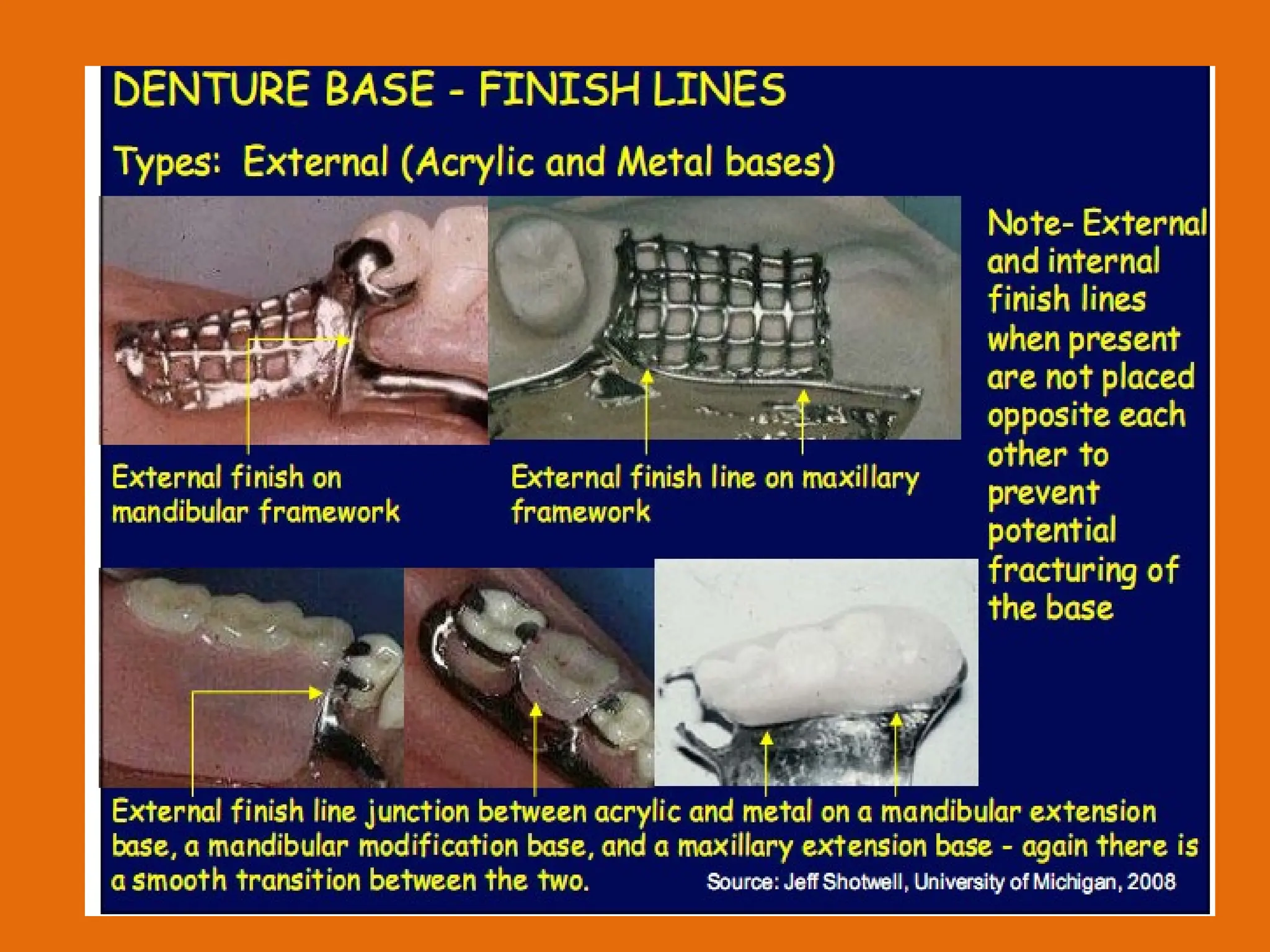 DENTURE BASE - FINISH LINES

Types: External (Acrylic and Metal bases)

External finish on mandibular framework

External finish line on maxillary framework

Note- External and internal finish lines when present are not placed opposite each other to prevent potential fracturing of the base

External finish line junction between acrylic and metal on a mandibular extension base, a mandibular modification base, and a maxillary extension base - again there is a smooth transition between the two.

Source: Jeff Shotwell, University of Michigan, 2008