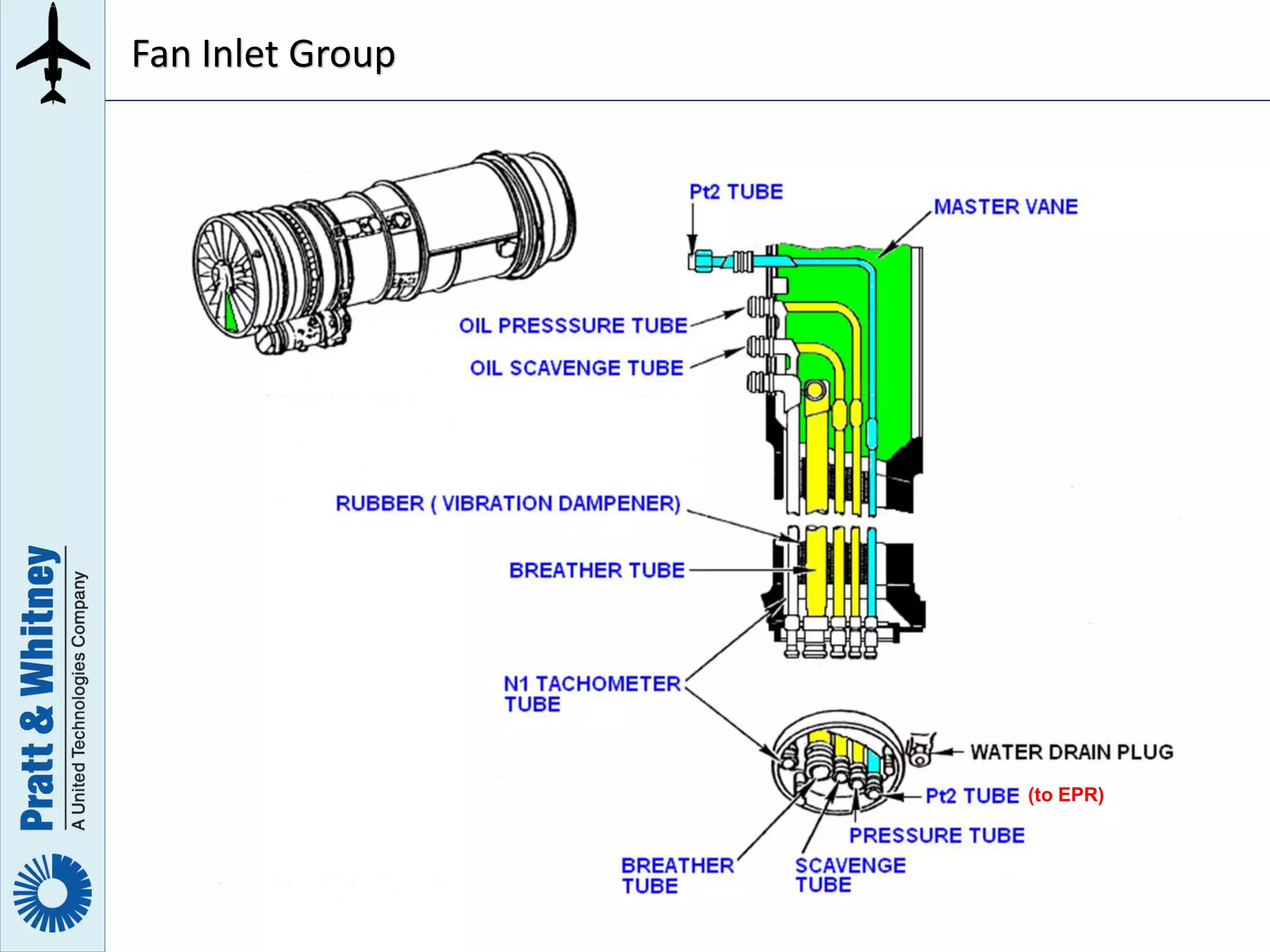 Fan Inlet Group

Pt2 TUBE

MASTER VANE

OIL PRESSSURE TUBE

OIL SCAVENGE TUBE

RUBBER ( VIBRATION DAMPENER)

BREATHER TUBE

N1 TACHOMETER TUBE

WATER DRAIN PLUG

Pt2 TUBE (to EPR)

PRESSURE TUBE

BREATHER TUBE

SCAVENGE TUBE

Pratt & Whitney
A United Technologies Company