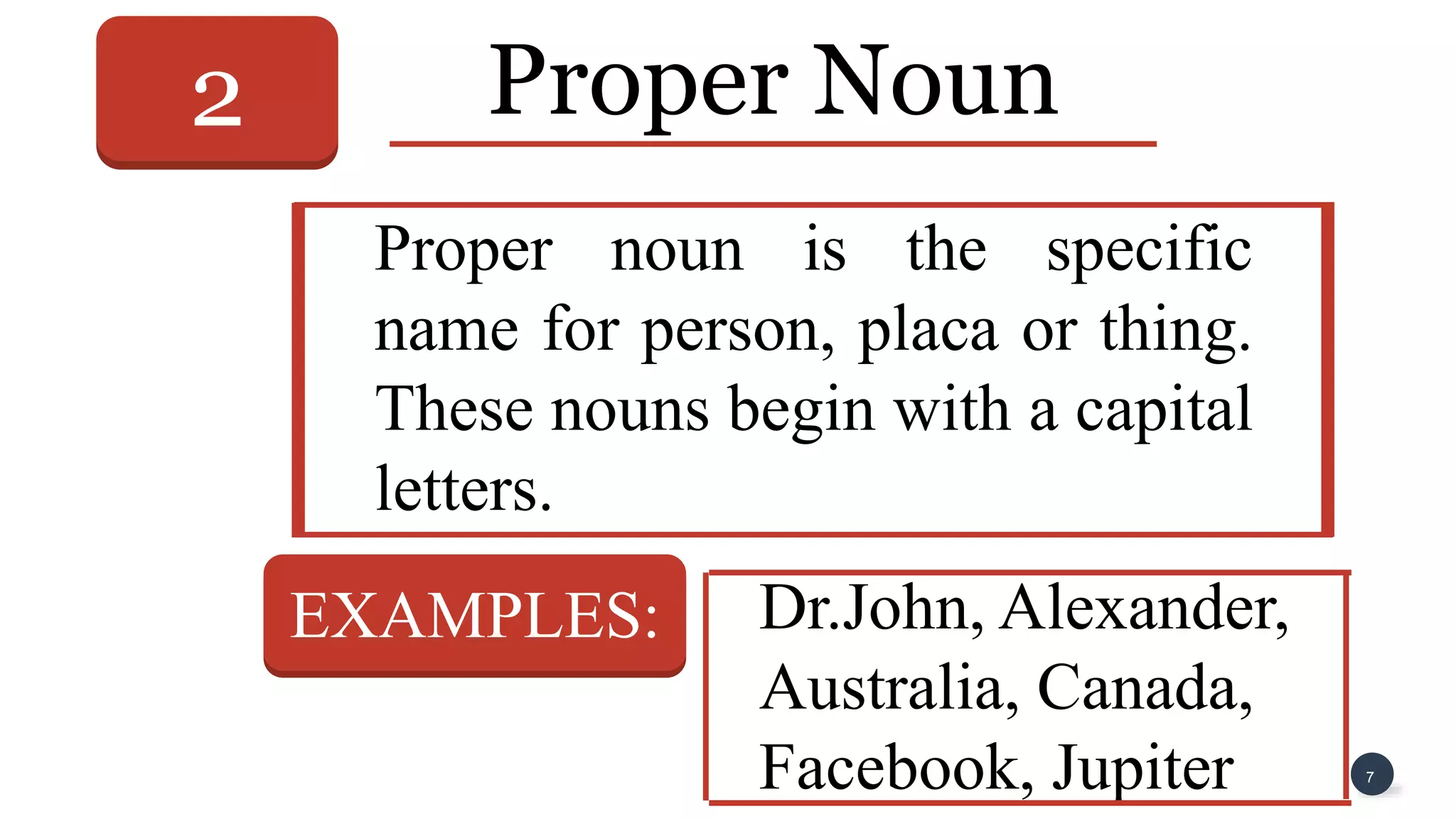 2

Proper Noun

Proper noun is the specific name for person, placa or thing. These nouns begin with a capital letters.

EXAMPLES:

Dr.John, Alexander, Australia, Canada, Facebook, Jupiter

7