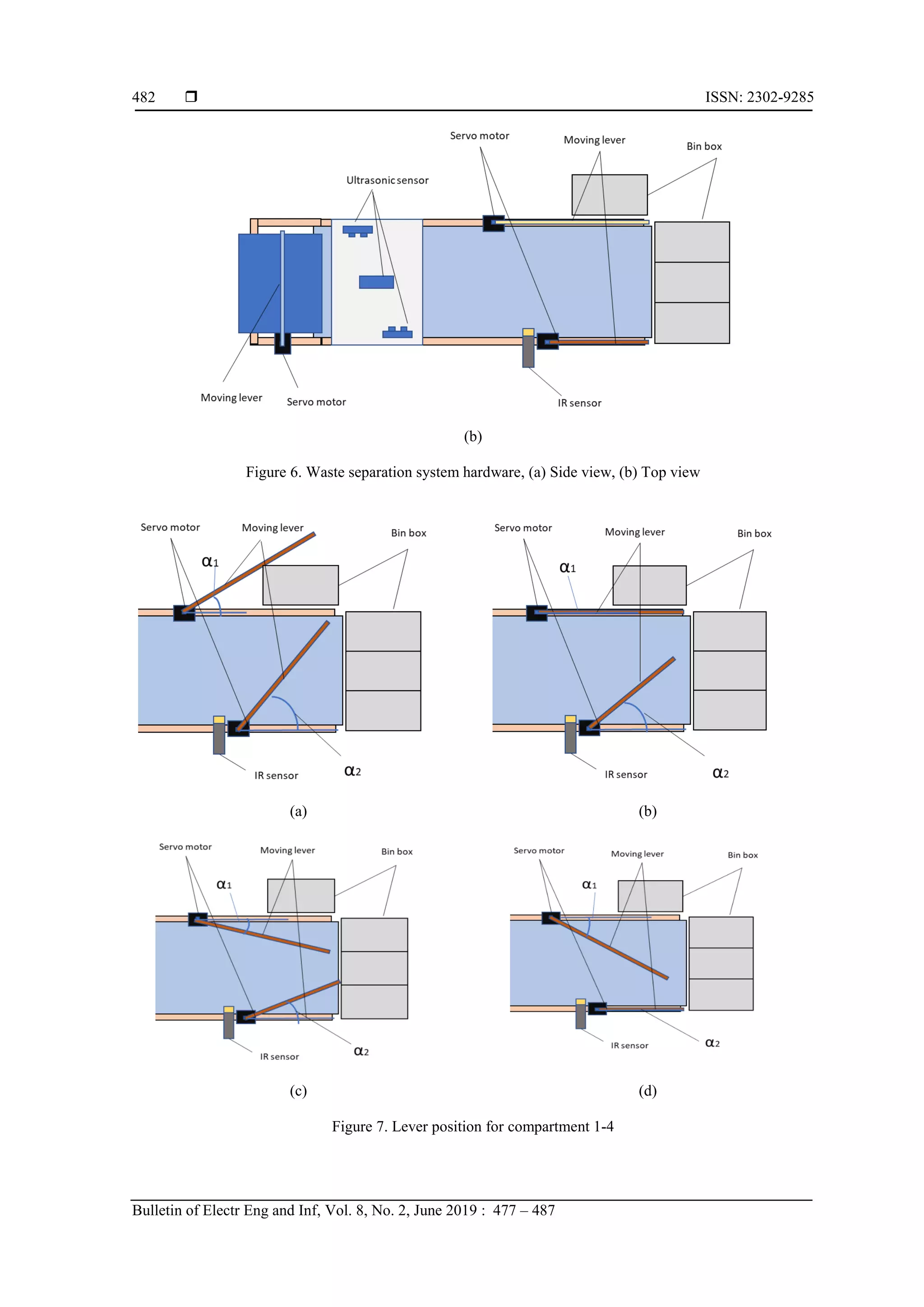 482 ❒ ISSN: 2302-9285

Servo motor
Moving lever
Bin box
Ultrasonic sensor
Moving lever
Servo motor
IR sensor

(b)

Figure 6. Waste separation system hardware, (a) Side view, (b) Top view

Servo motor
Moving lever
Bin box
$\alpha_1$
IR sensor
$\alpha_2$

(a)

Servo motor
Moving lever
Bin box
$\alpha_1$
IR sensor
$\alpha_2$

(b)

Servo motor
Moving lever
Bin box
$\alpha_1$
IR sensor
$\alpha_2$

(c)

Servo motor
Moving lever
Bin box
$\alpha_1$
IR sensor
$\alpha_2$

(d)

Figure 7. Lever position for compartment 1-4

Bulletin of Electr Eng and Inf, Vol. 8, No. 2, June 2019 : 477 – 487