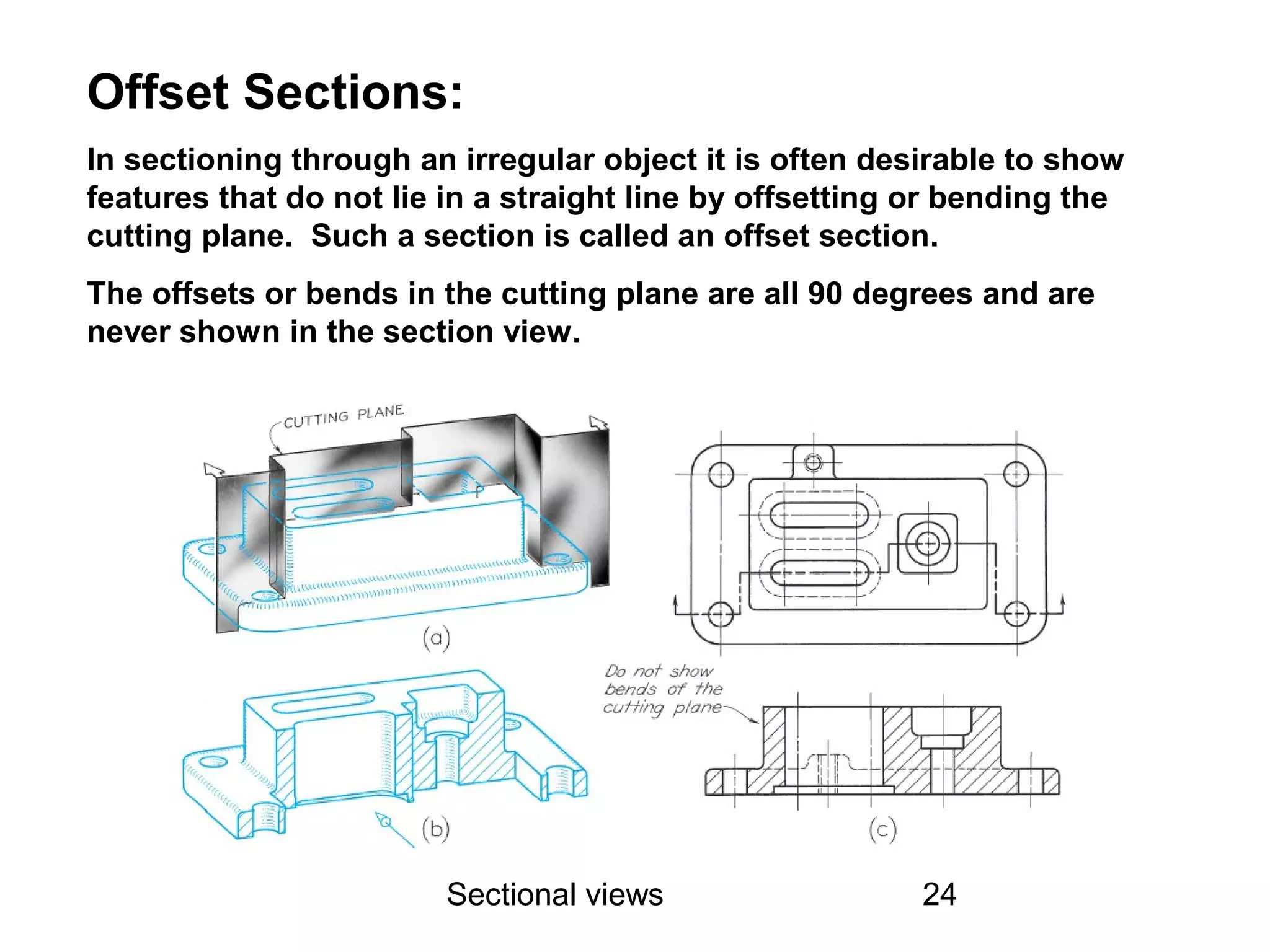 Offset Sections:

In sectioning through an irregular object it is often desirable to show features that do not lie in a straight line by offsetting or bending the cutting plane. Such a section is called an offset section.

The offsets or bends in the cutting plane are all 90 degrees and are never shown in the section view.

CUTTING PLANE

(a)

Do not show bends of the cutting plane

(b)

(c)

Sectional views

24