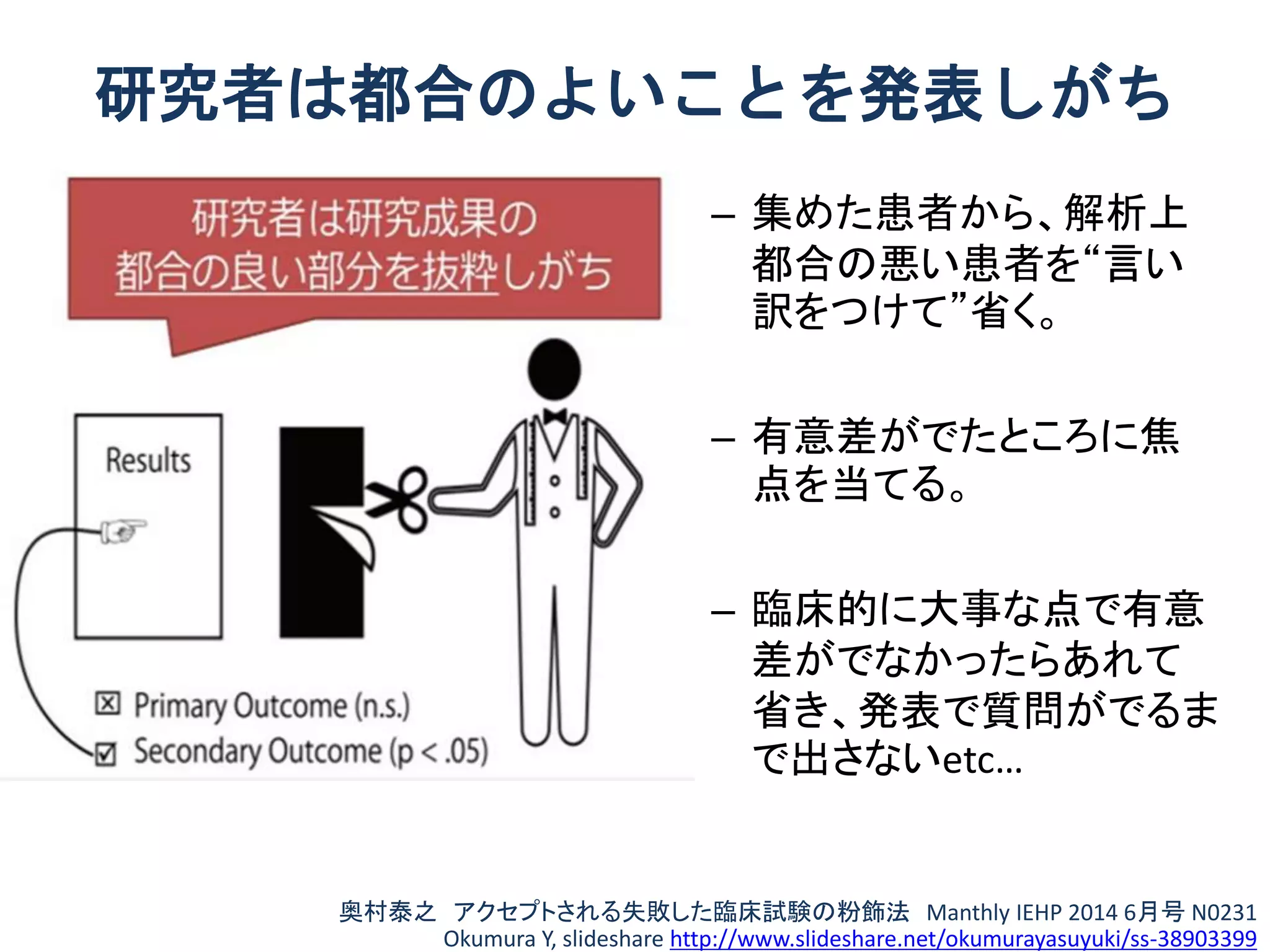 研究者は都合のよいことを発表しがち

研究者は研究成果の
都合の良い部分を抜粋しがち

Results

☒ Primary Outcome (n.s.)
☑ Secondary Outcome (p < .05)

– 集めた患者から、解析上都合の悪い患者を“言い訳をつけて”省く。

– 有意差がでたところに焦点を当てる。

– 臨床的に大事な点で有意差がでなかったらあれて省き、発表で質問がでるまで出さないetc…

奥村泰之　アクセプトされる失敗した臨床試験の粉飾法　Manthly IEHP 2014 6月号 N0231
Okumura Y, slideshare http://www.slideshare.net/okumurayasuyuki/ss-38903399