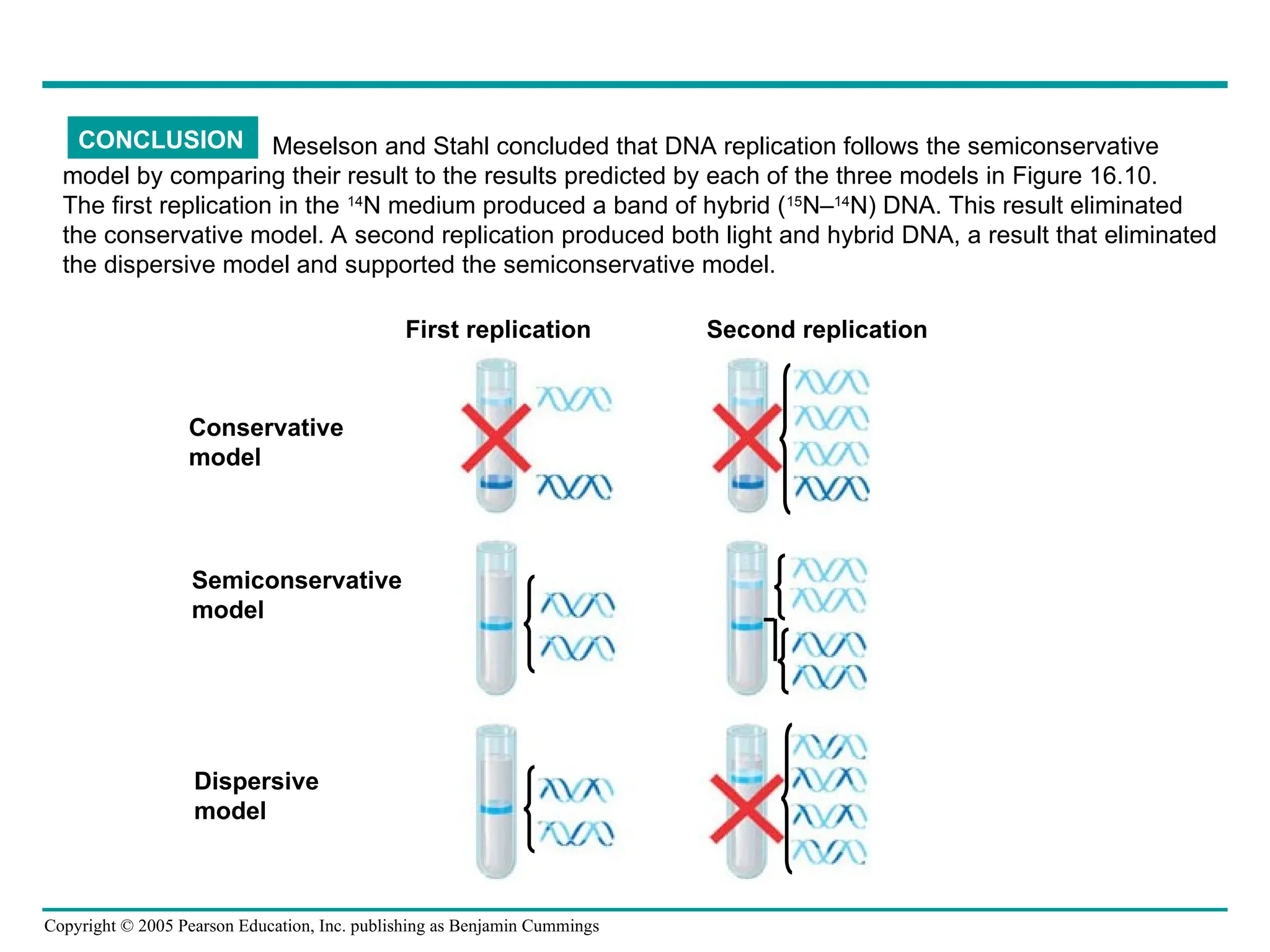 CONCLUSION Meselson and Stahl concluded that DNA replication follows the semiconservative model by comparing their result to the results predicted by each of the three models in Figure 16.10. The first replication in the $^{14}N$ medium produced a band of hybrid ($^{15}N$–$^{14}N$) DNA. This result eliminated the conservative model. A second replication produced both light and hybrid DNA, a result that eliminated the dispersive model and supported the semiconservative model.

First replication

Second replication

Conservative model

Semiconservative model

Dispersive model

Copyright © 2005 Pearson Education, Inc. publishing as Benjamin Cummings