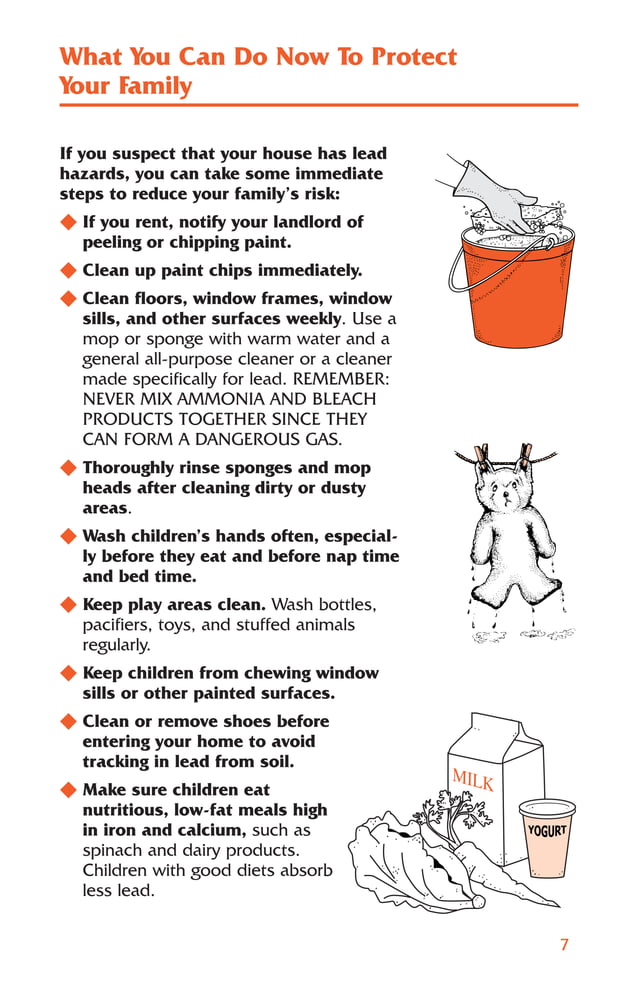 What You Can Do Now To Protect Your Family

If you suspect that your house has lead hazards, you can take some immediate steps to reduce your family's risk:

◆ If you rent, notify your landlord of peeling or chipping paint.

◆ Clean up paint chips immediately.

◆ Clean floors, window frames, window sills, and other surfaces weekly. Use a mop or sponge with warm water and a general all-purpose cleaner or a cleaner made specifically for lead. REMEMBER: NEVER MIX AMMONIA AND BLEACH PRODUCTS TOGETHER SINCE THEY CAN FORM A DANGEROUS GAS.

◆ Thoroughly rinse sponges and mop heads after cleaning dirty or dusty areas.

◆ Wash children's hands often, especially before they eat and before nap time and bed time.

◆ Keep play areas clean. Wash bottles, pacifiers, toys, and stuffed animals regularly.

◆ Keep children from chewing window sills or other painted surfaces.

◆ Clean or remove shoes before entering your home to avoid tracking in lead from soil.

◆ Make sure children eat nutritious, low-fat meals high in iron and calcium, such as spinach and dairy products. Children with good diets absorb less lead.

MILK

YOGURT

7