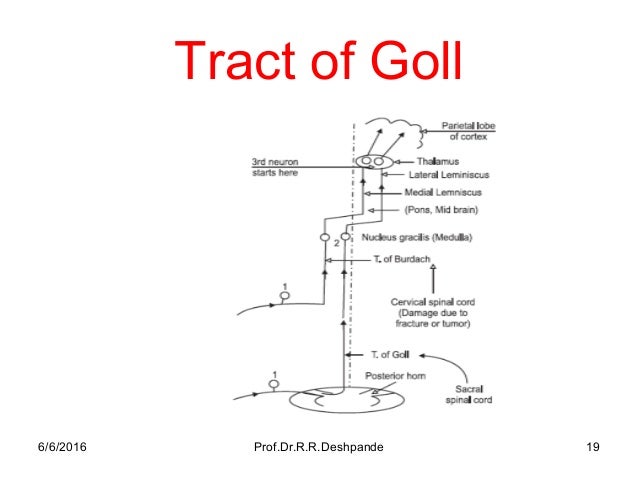 Tract of Goll

Parietal lobe of cortex

3rd neuron starts here

Thalamus

Lateral Leminiscus

Medial Lemniscus

(Pons, Mid brain)

2

Nucleus gracilis (Medulla)

T. of Burdach

1

Cervical spinal cord (Damage due to fracture or tumor)

T. of Goll

1

Posterior horn

Sacral spinal cord

6/6/2016

Prof.Dr.R.R.Deshpande

19