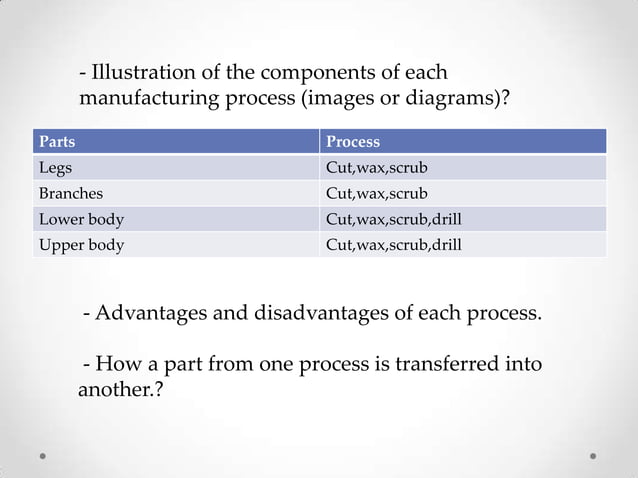 - Illustration of the components of each manufacturing process (images or diagrams)?

| Parts | Process |
|---|---|
| Legs | Cut,wax,scrub |
| Branches | Cut,wax,scrub |
| Lower body | Cut,wax,scrub,drill |
| Upper body | Cut,wax,scrub,drill |

- Advantages and disadvantages of each process.

- How a part from one process is transferred into another.?