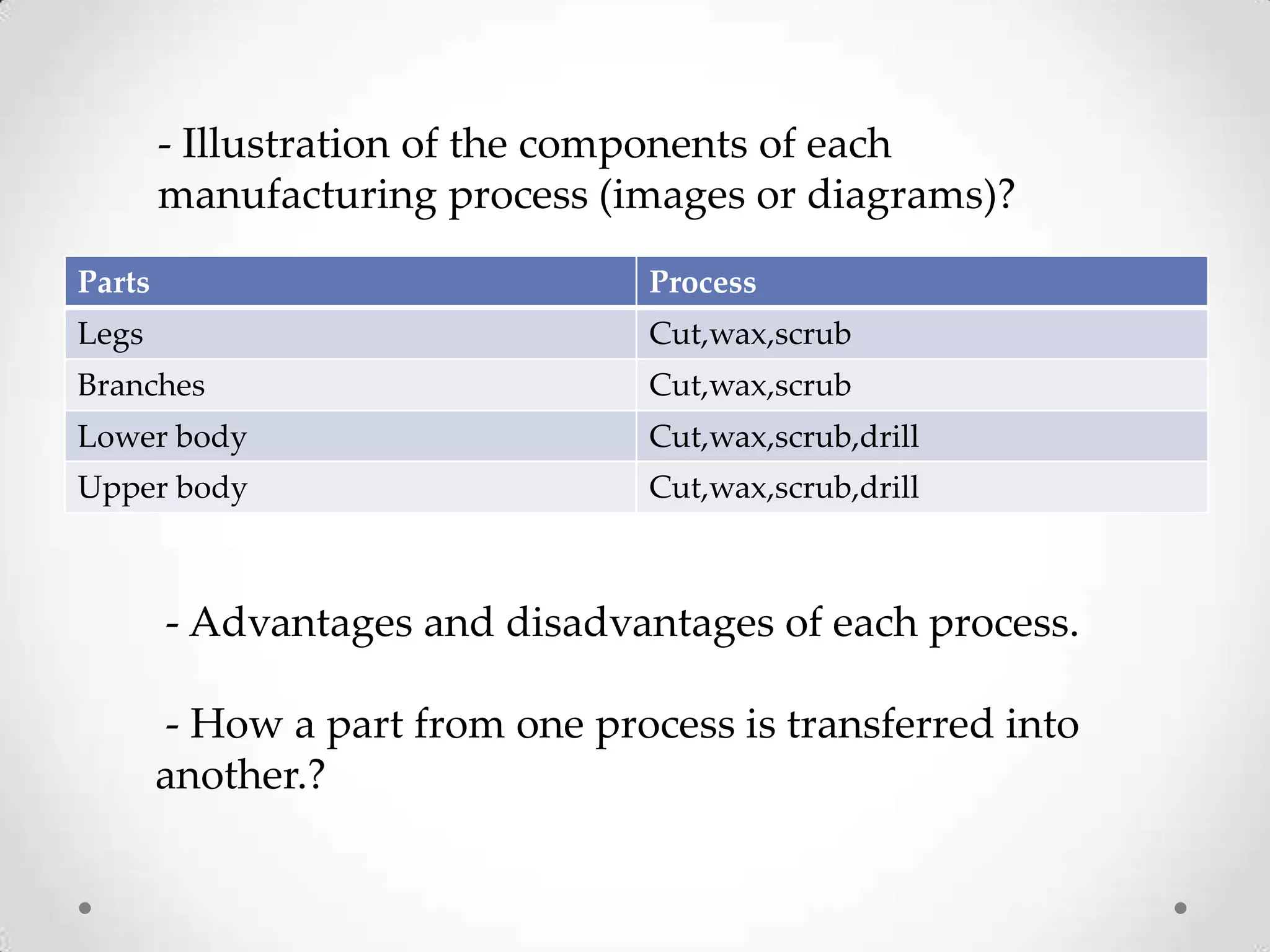 - Illustration of the components of each manufacturing process (images or diagrams)?

| Parts | Process |
|---|---|
| Legs | Cut,wax,scrub |
| Branches | Cut,wax,scrub |
| Lower body | Cut,wax,scrub,drill |
| Upper body | Cut,wax,scrub,drill |

- Advantages and disadvantages of each process.

- How a part from one process is transferred into another.?