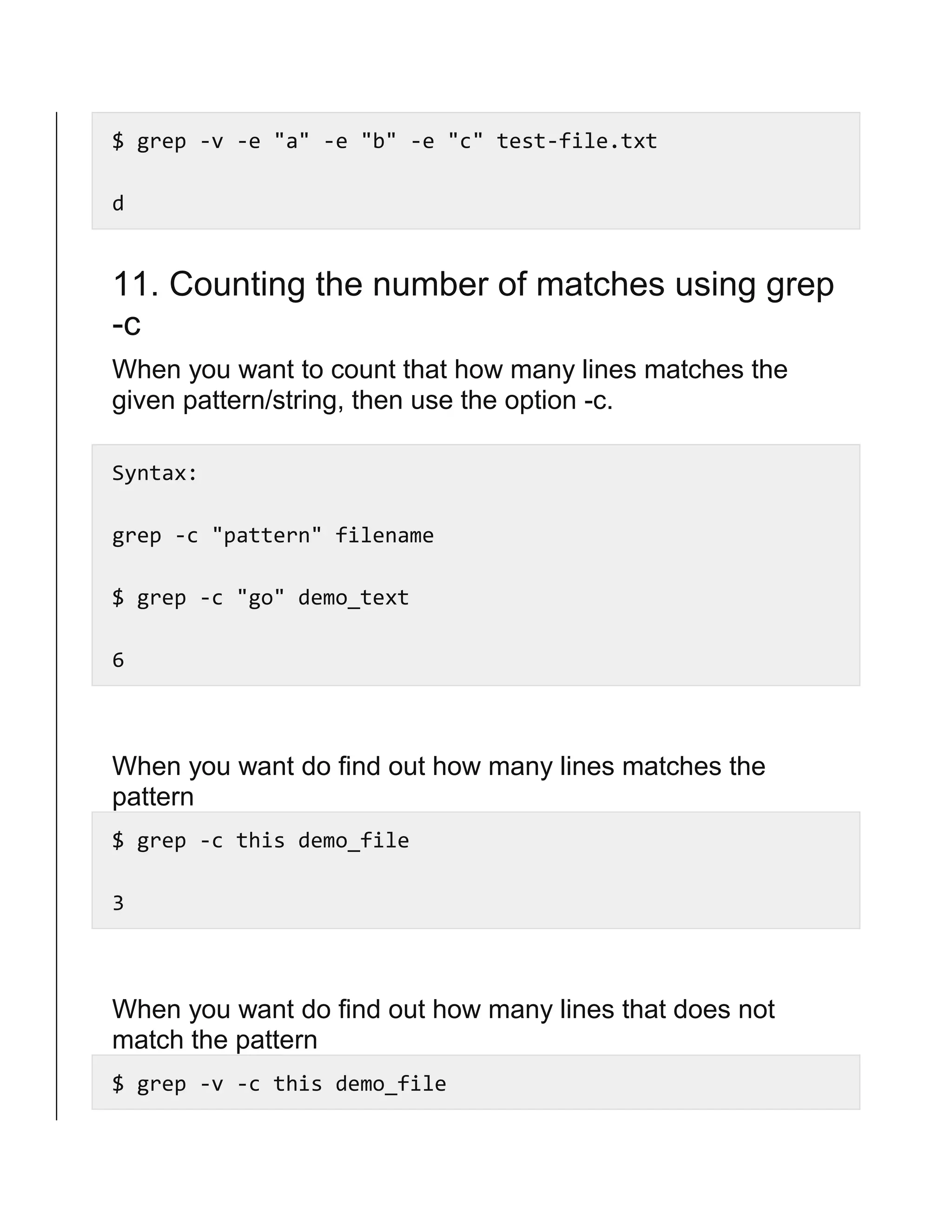 $ grep -v -e "a" -e "b" -e "c" test-file.txt

d

11. Counting the number of matches using grep -c

When you want to count that how many lines matches the given pattern/string, then use the option -c.

Syntax:

grep -c "pattern" filename

$ grep -c "go" demo_text

6

When you want do find out how many lines matches the pattern

$ grep -c this demo_file

3

When you want do find out how many lines that does not match the pattern

$ grep -v -c this demo_file