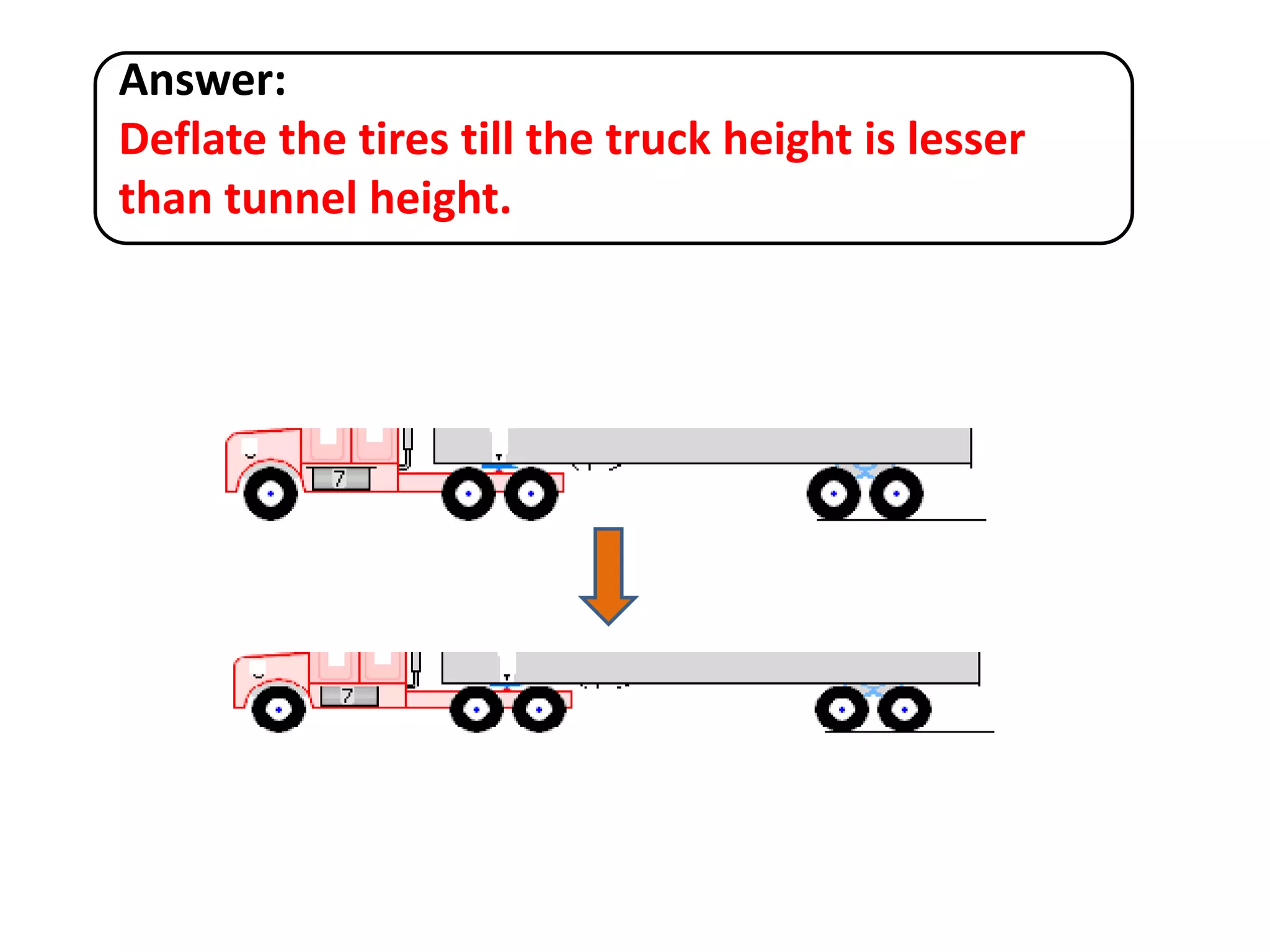 Answer:
Deflate the tires till the truck height is lesser than tunnel height.

7

7