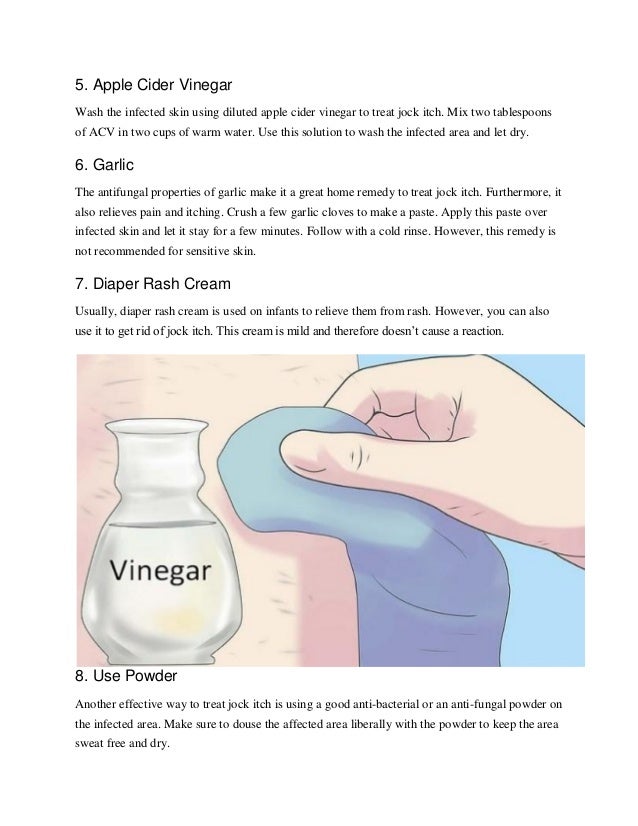 5. Apple Cider Vinegar

Wash the infected skin using diluted apple cider vinegar to treat jock itch. Mix two tablespoons of ACV in two cups of warm water. Use this solution to wash the infected area and let dry.

6. Garlic

The antifungal properties of garlic make it a great home remedy to treat jock itch. Furthermore, it also relieves pain and itching. Crush a few garlic cloves to make a paste. Apply this paste over infected skin and let it stay for a few minutes. Follow with a cold rinse. However, this remedy is not recommended for sensitive skin.

7. Diaper Rash Cream

Usually, diaper rash cream is used on infants to relieve them from rash. However, you can also use it to get rid of jock itch. This cream is mild and therefore doesn't cause a reaction.

Vinegar

8. Use Powder

Another effective way to treat jock itch is using a good anti-bacterial or an anti-fungal powder on the infected area. Make sure to douse the affected area liberally with the powder to keep the area sweat free and dry.