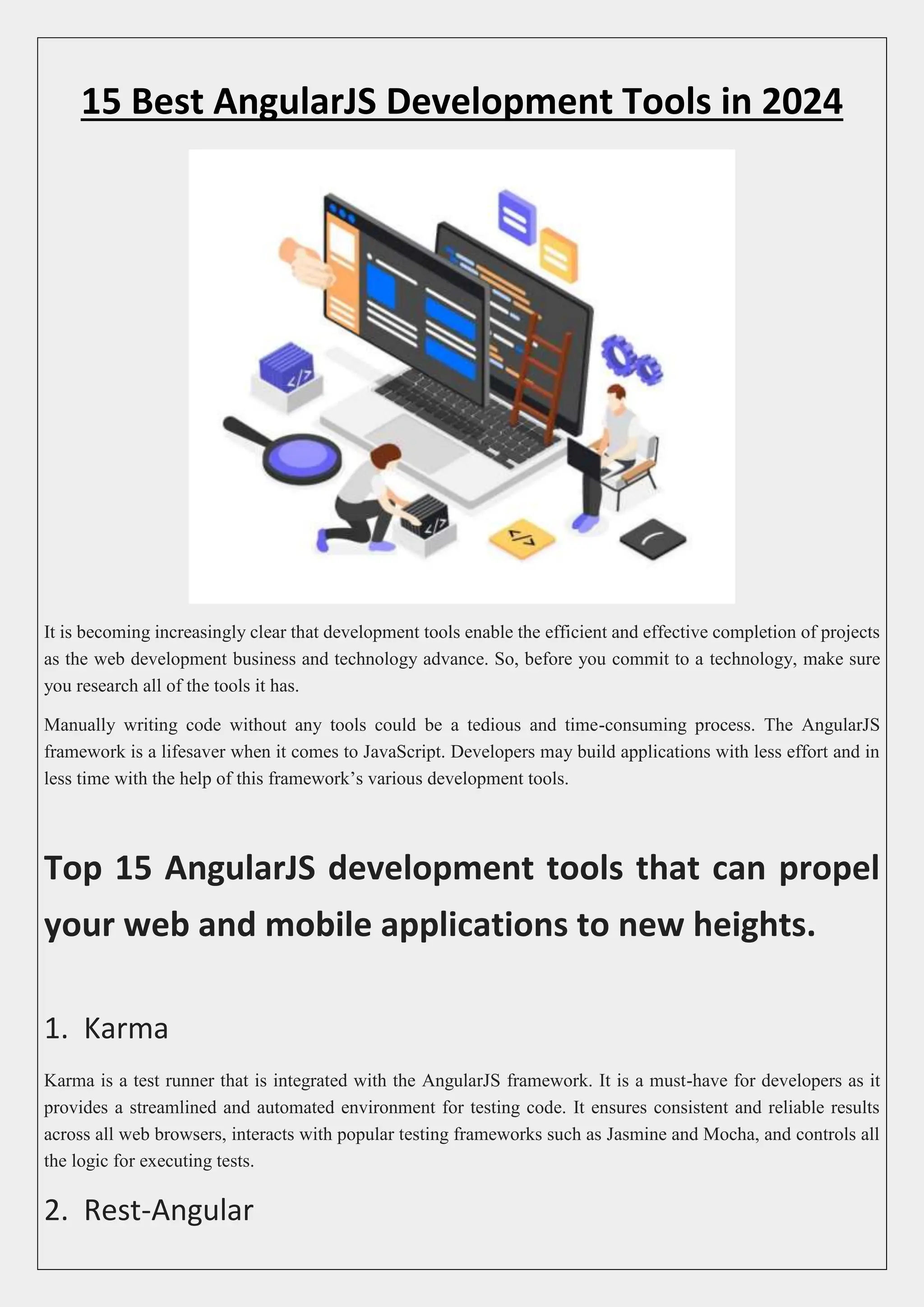 15 Best AngularJS Development Tools in 2024

</>

</>

</>

It is becoming increasingly clear that development tools enable the efficient and effective completion of projects as the web development business and technology advance. So, before you commit to a technology, make sure you research all of the tools it has.

Manually writing code without any tools could be a tedious and time-consuming process. The AngularJS framework is a lifesaver when it comes to JavaScript. Developers may build applications with less effort and in less time with the help of this framework's various development tools.

Top 15 AngularJS development tools that can propel your web and mobile applications to new heights.

1. Karma

Karma is a test runner that is integrated with the AngularJS framework. It is a must-have for developers as it provides a streamlined and automated environment for testing code. It ensures consistent and reliable results across all web browsers, interacts with popular testing frameworks such as Jasmine and Mocha, and controls all the logic for executing tests.

2. Rest-Angular