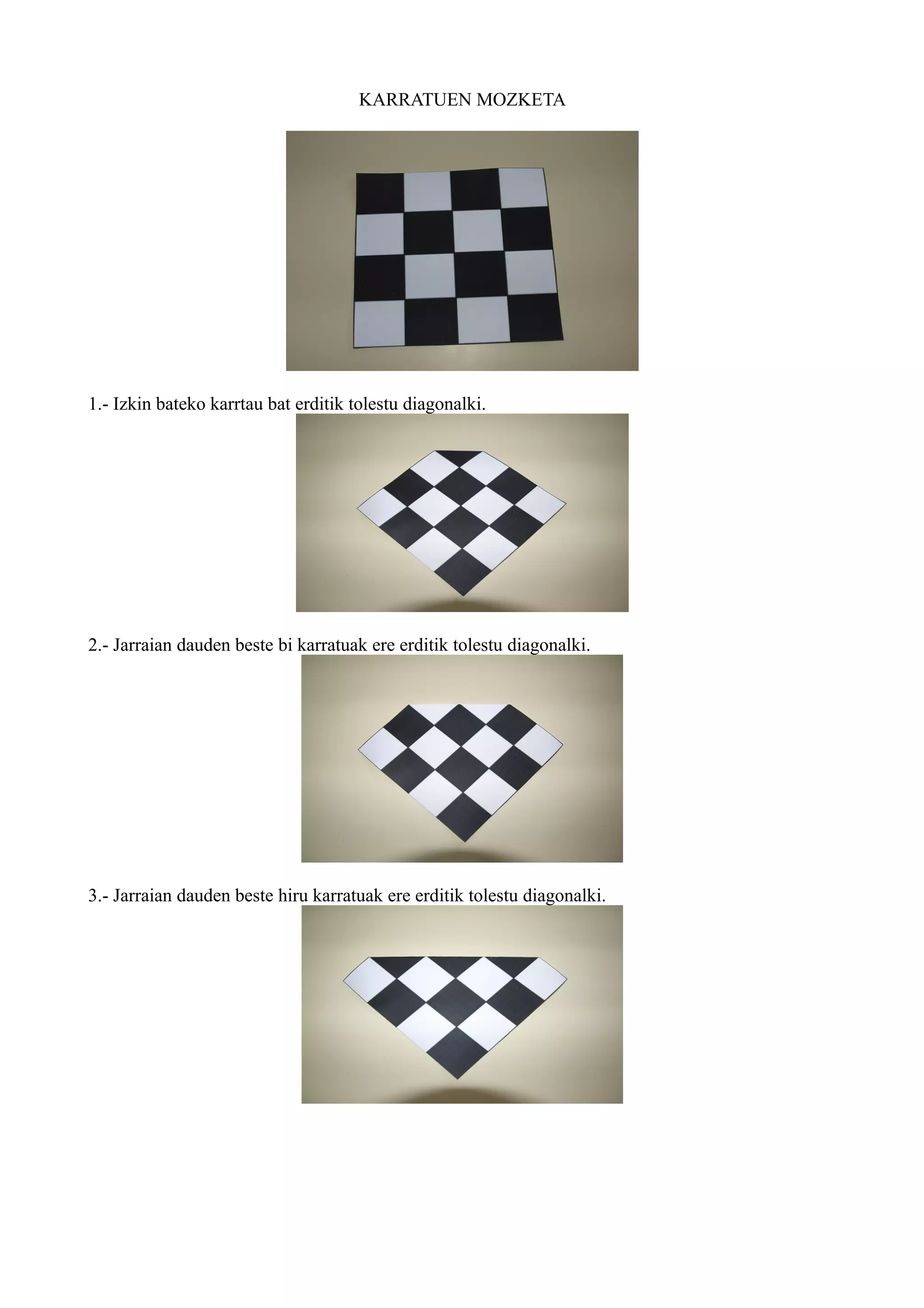 KARRATUEN MOZKETA

1.- Izkin bateko karrtau bat erditik tolestu diagonalki.

2.- Jarraian dauden beste bi karratuak ere erditik tolestu diagonalki.

3.- Jarraian dauden beste hiru karratuak ere erditik tolestu diagonalki.