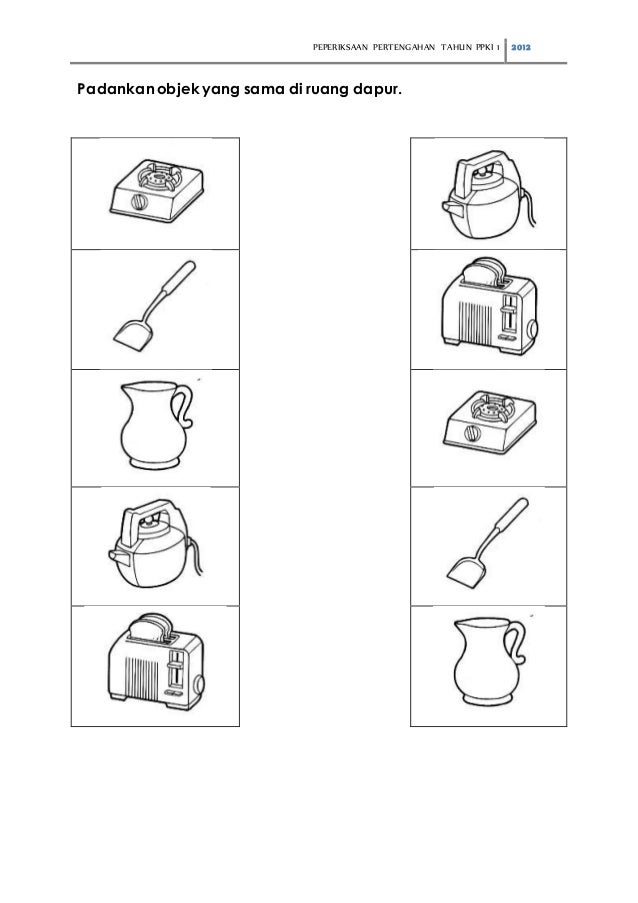 PEPERIKSAAN PERTENGAHAN TAHUN PPKI 1 2012

Padankan objek yang sama di ruang dapur.