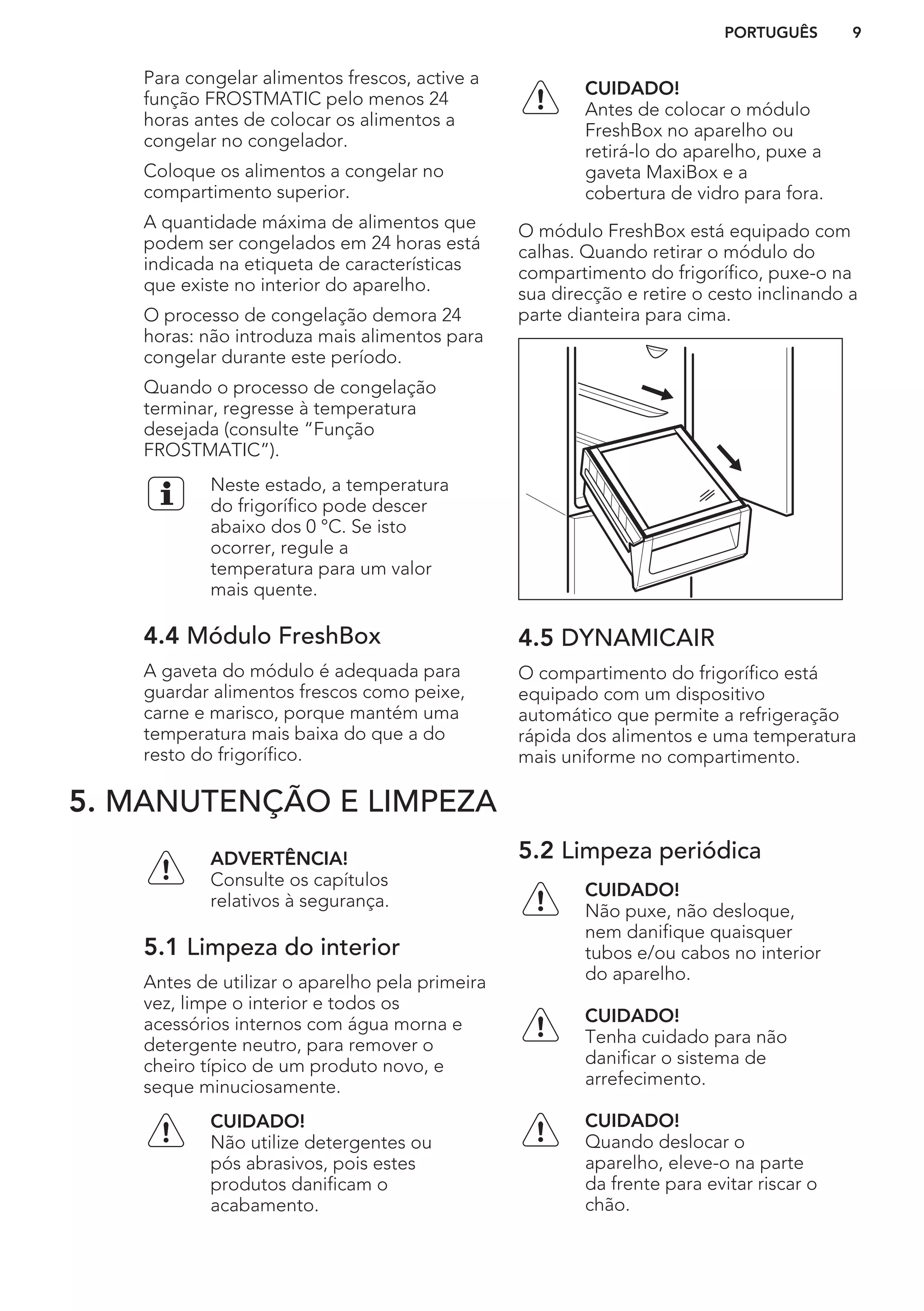 PORTUGUÊS 9

Para congelar alimentos frescos, active a função FROSTMATIC pelo menos 24 horas antes de colocar os alimentos a congelar no congelador.

Coloque os alimentos a congelar no compartimento superior.

A quantidade máxima de alimentos que podem ser congelados em 24 horas está indicada na etiqueta de características que existe no interior do aparelho.

O processo de congelação demora 24 horas: não introduza mais alimentos para congelar durante este período.

Quando o processo de congelação terminar, regresse à temperatura desejada (consulte “Função FROSTMATIC”).

Neste estado, a temperatura do frigorífico pode descer abaixo dos 0 °C. Se isto ocorrer, regule a temperatura para um valor mais quente.

4.4 Módulo FreshBox

A gaveta do módulo é adequada para guardar alimentos frescos como peixe, carne e marisco, porque mantém uma temperatura mais baixa do que a do resto do frigorífico.

CUIDADO!
Antes de colocar o módulo FreshBox no aparelho ou retirá-lo do aparelho, puxe a gaveta MaxiBox e a cobertura de vidro para fora.

O módulo FreshBox está equipado com calhas. Quando retirar o módulo do compartimento do frigorífico, puxe-o na sua direcção e retire o cesto inclinando a parte dianteira para cima.

4.5 DYNAMICAIR

O compartimento do frigorífico está equipado com um dispositivo automático que permite a refrigeração rápida dos alimentos e uma temperatura mais uniforme no compartimento.

5. MANUTENÇÃO E LIMPEZA

ADVERTÊNCIA!
Consulte os capítulos relativos à segurança.

5.1 Limpeza do interior

Antes de utilizar o aparelho pela primeira vez, limpe o interior e todos os acessórios internos com água morna e detergente neutro, para remover o cheiro típico de um produto novo, e seque minuciosamente.

CUIDADO!
Não utilize detergentes ou pós abrasivos, pois estes produtos danificam o acabamento.

5.2 Limpeza periódica

CUIDADO!
Não puxe, não desloque, nem danifique quaisquer tubos e/ou cabos no interior do aparelho.

CUIDADO!
Tenha cuidado para não danificar o sistema de arrefecimento.

CUIDADO!
Quando deslocar o aparelho, eleve-o na parte da frente para evitar riscar o chão.