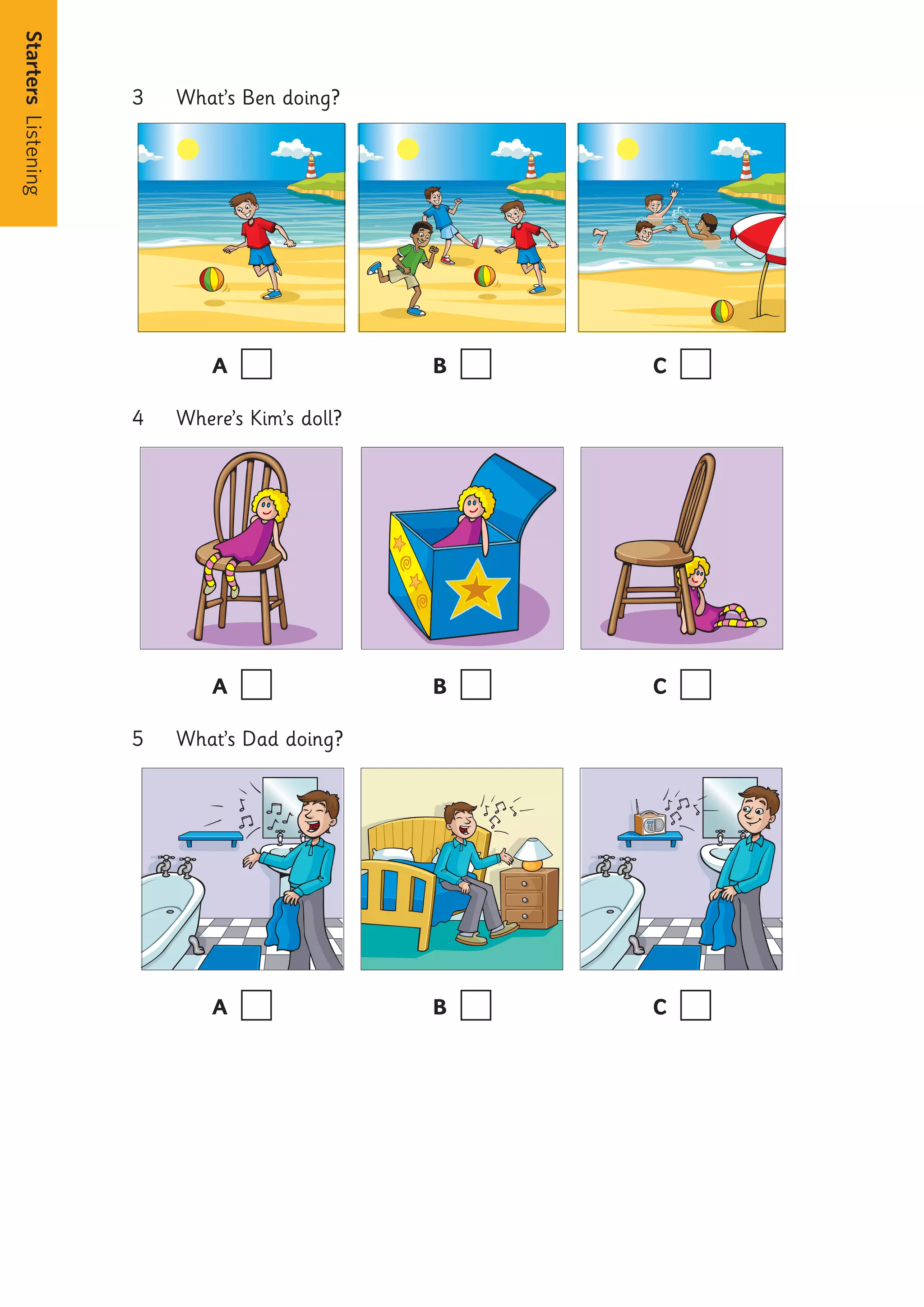 Starters Listening

3 What's Ben doing?

A B C

4 Where's Kim's doll?

A B C

5 What's Dad doing?

A B C