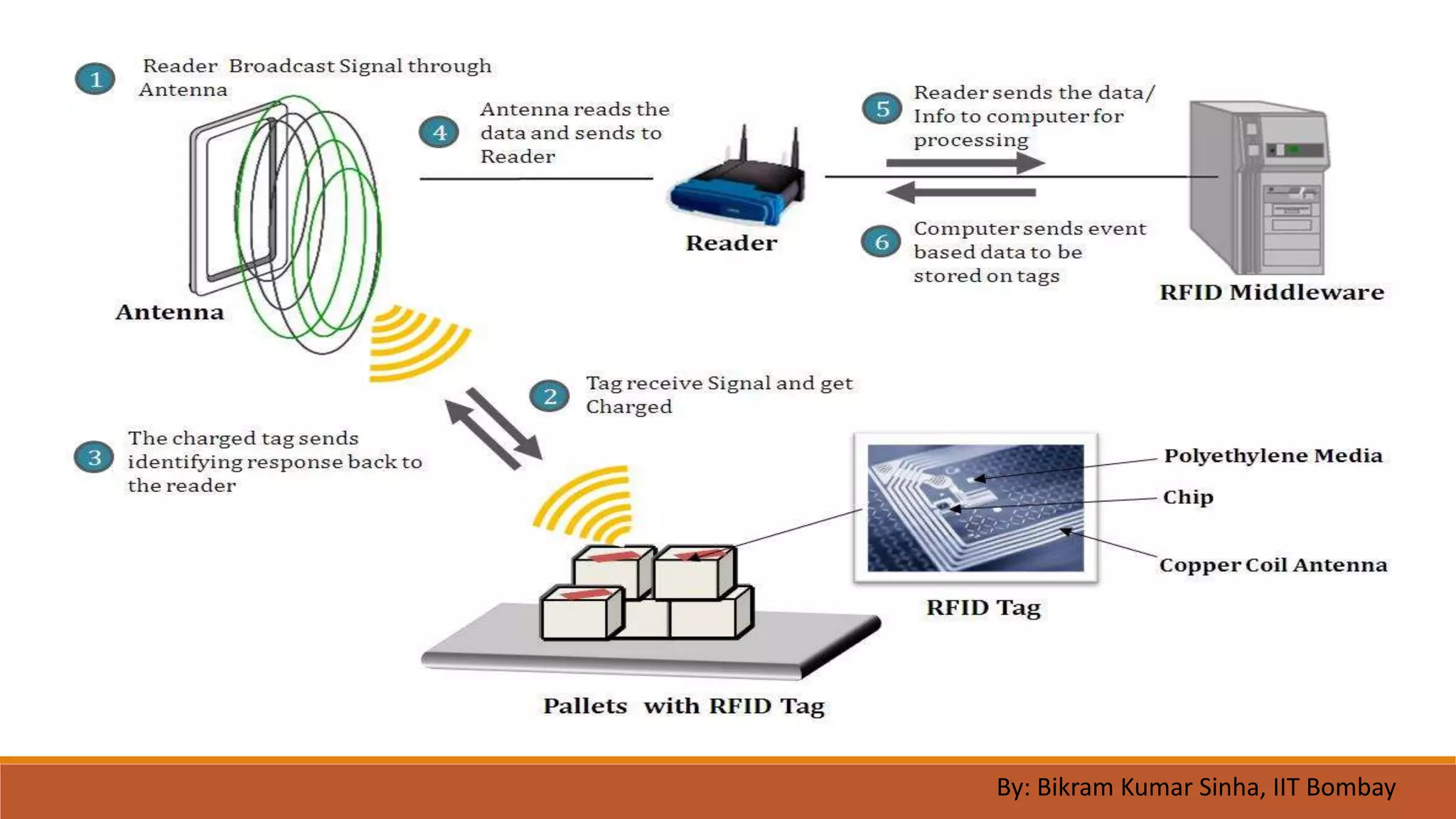 1 Reader Broadcast Signal through Antenna

4 Antenna reads the data and sends to Reader

5 Reader sends the data/ Info to computer for processing

Reader

6 Computer sends event based data to be stored on tags

RFID Middleware

Antenna

2 Tag receive Signal and get Charged

3 The charged tag sends identifying response back to the reader

Polyethylene Media

Chip

Copper Coil Antenna

RFID Tag

Pallets with RFID Tag

By: Bikram Kumar Sinha, IIT Bombay