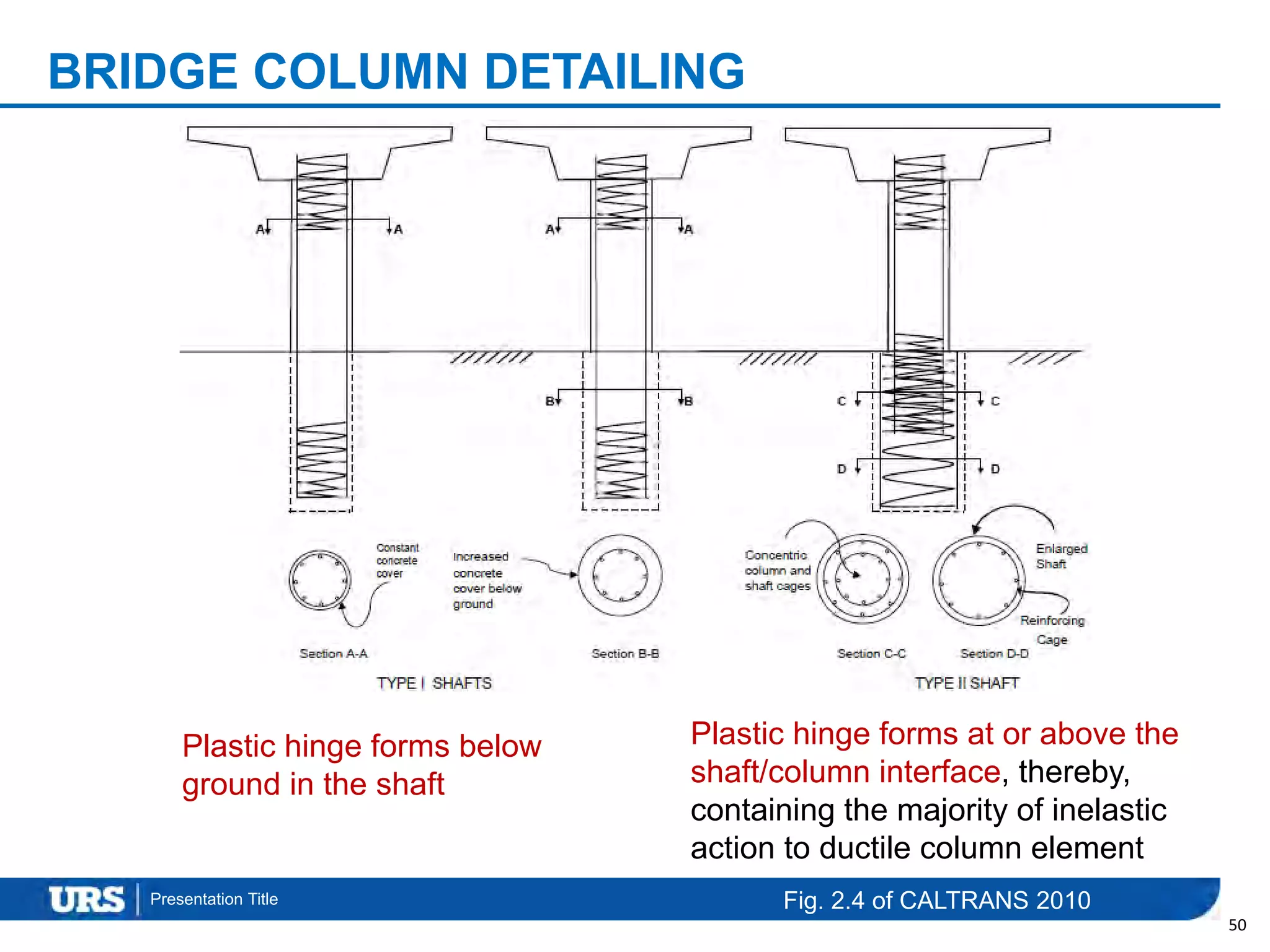 BRIDGE COLUMN DETAILING

A A

A A

B B

C C

D D

Constant concrete cover

Increased concrete cover below ground

Concentric column and shaft cages

Enlarged Shaft

Reinforcing Cage

Section A-A

Section B-B

Section C-C

Section D-D

TYPE I SHAFTS

TYPE II SHAFT

Plastic hinge forms below ground in the shaft

Plastic hinge forms at or above the shaft/column interface, thereby, containing the majority of inelastic action to ductile column element

URS Presentation Title

Fig. 2.4 of CALTRANS 2010

50