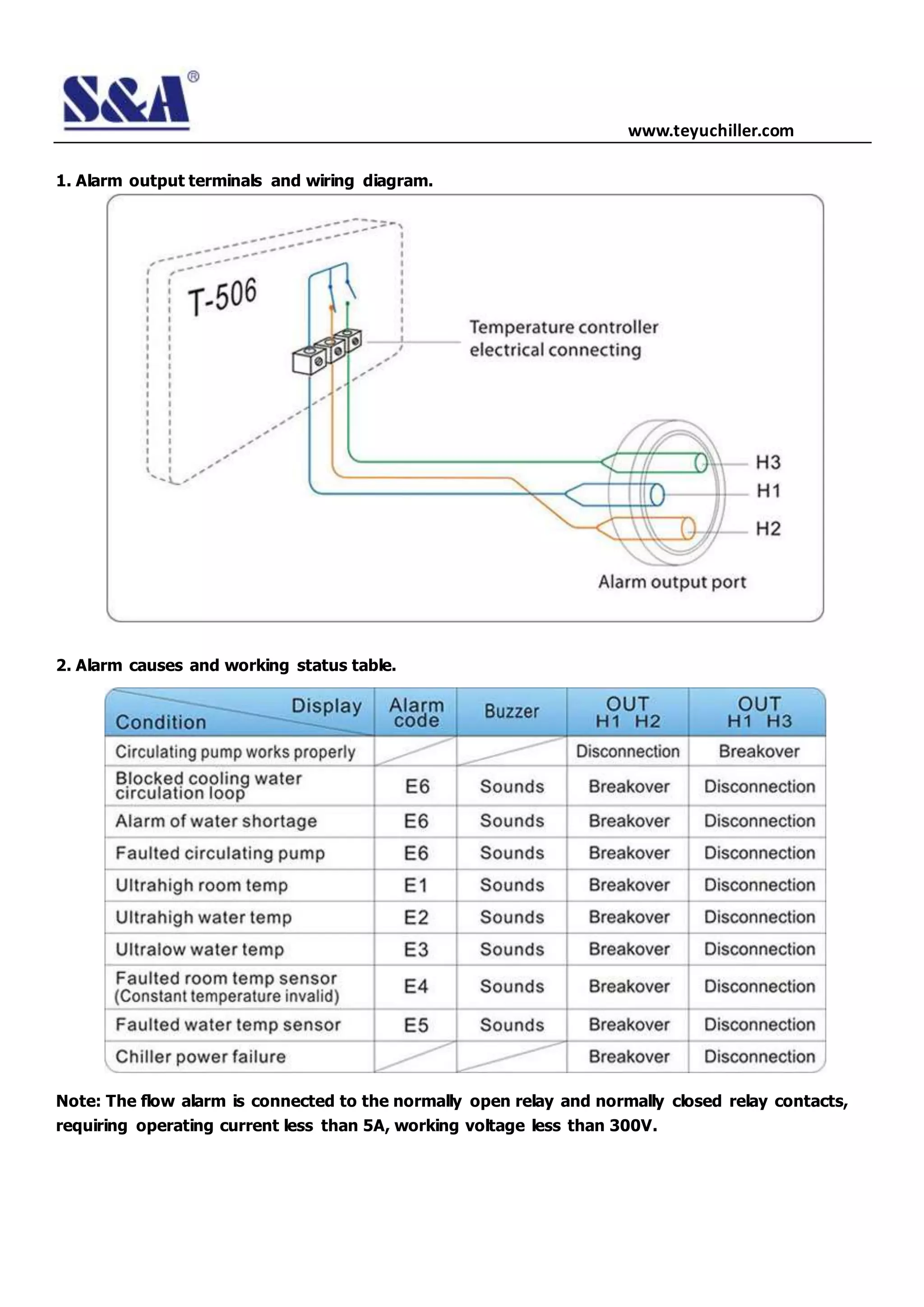 S&A®

www.teyuchiller.com

1. Alarm output terminals and wiring diagram.

T-506

Temperature controller electrical connecting

H3

H1

H2

Alarm output port

2. Alarm causes and working status table.

| Display / Condition | Alarm code | Buzzer | OUT H1 H2 | OUT H1 H3 |
|---|---|---|---|---|
| Circulating pump works properly | | | Disconnection | Breakover |
| Blocked cooling water circulation loop | E6 | Sounds | Breakover | Disconnection |
| Alarm of water shortage | E6 | Sounds | Breakover | Disconnection |
| Faulted circulating pump | E6 | Sounds | Breakover | Disconnection |
| Ultrahigh room temp | E1 | Sounds | Breakover | Disconnection |
| Ultrahigh water temp | E2 | Sounds | Breakover | Disconnection |
| Ultralow water temp | E3 | Sounds | Breakover | Disconnection |
| Faulted room temp sensor (Constant temperature invalid) | E4 | Sounds | Breakover | Disconnection |
| Faulted water temp sensor | E5 | Sounds | Breakover | Disconnection |
| Chiller power failure | | | Breakover | Disconnection |

Note: The flow alarm is connected to the normally open relay and normally closed relay contacts, requiring operating current less than 5A, working voltage less than 300V.