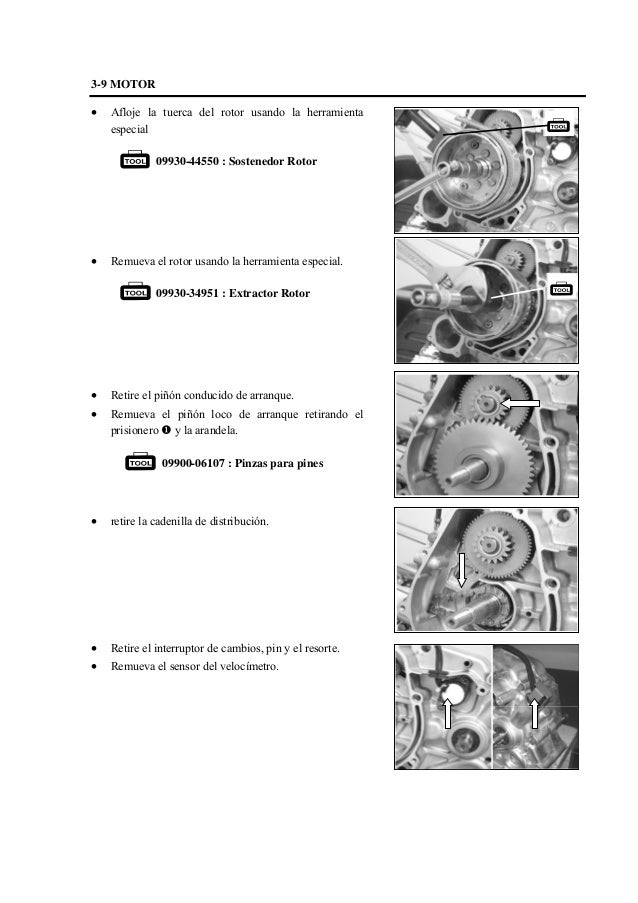 3-9 MOTOR

• Afloje la tuerca del rotor usando la herramienta especial

TOOL 09930-44550 : Sostenedor Rotor

TOOL

• Remueva el rotor usando la herramienta especial.

TOOL 09930-34951 : Extractor Rotor

TOOL

• Retire el piñón conducido de arranque.
• Remueva el piñón loco de arranque retirando el prisionero ❶ y la arandela.

TOOL 09900-06107 : Pinzas para pines

• retire la cadenilla de distribución.

• Retire el interruptor de cambios, pin y el resorte.
• Remueva el sensor del velocímetro.