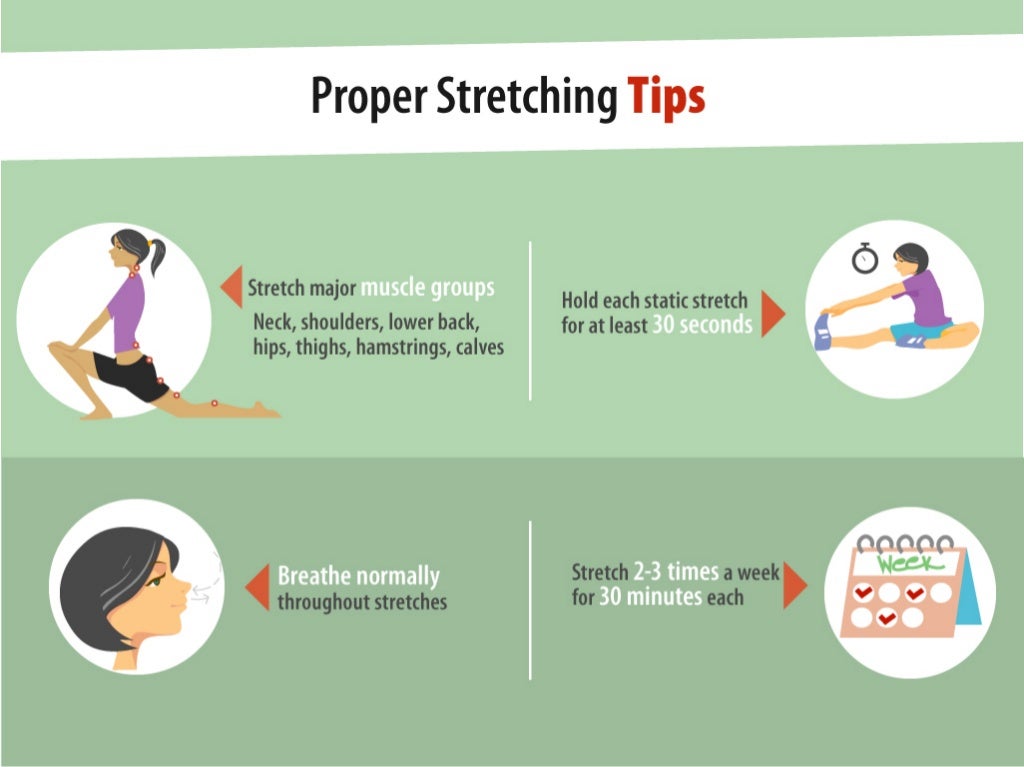 Proper Stretching Tips

Stretch major muscle groups
Neck, shoulders, lower back, hips, thighs, hamstrings, calves

Hold each static stretch for at least 30 seconds

Breathe normally throughout stretches

Stretch 2-3 times a week for 30 minutes each

Week